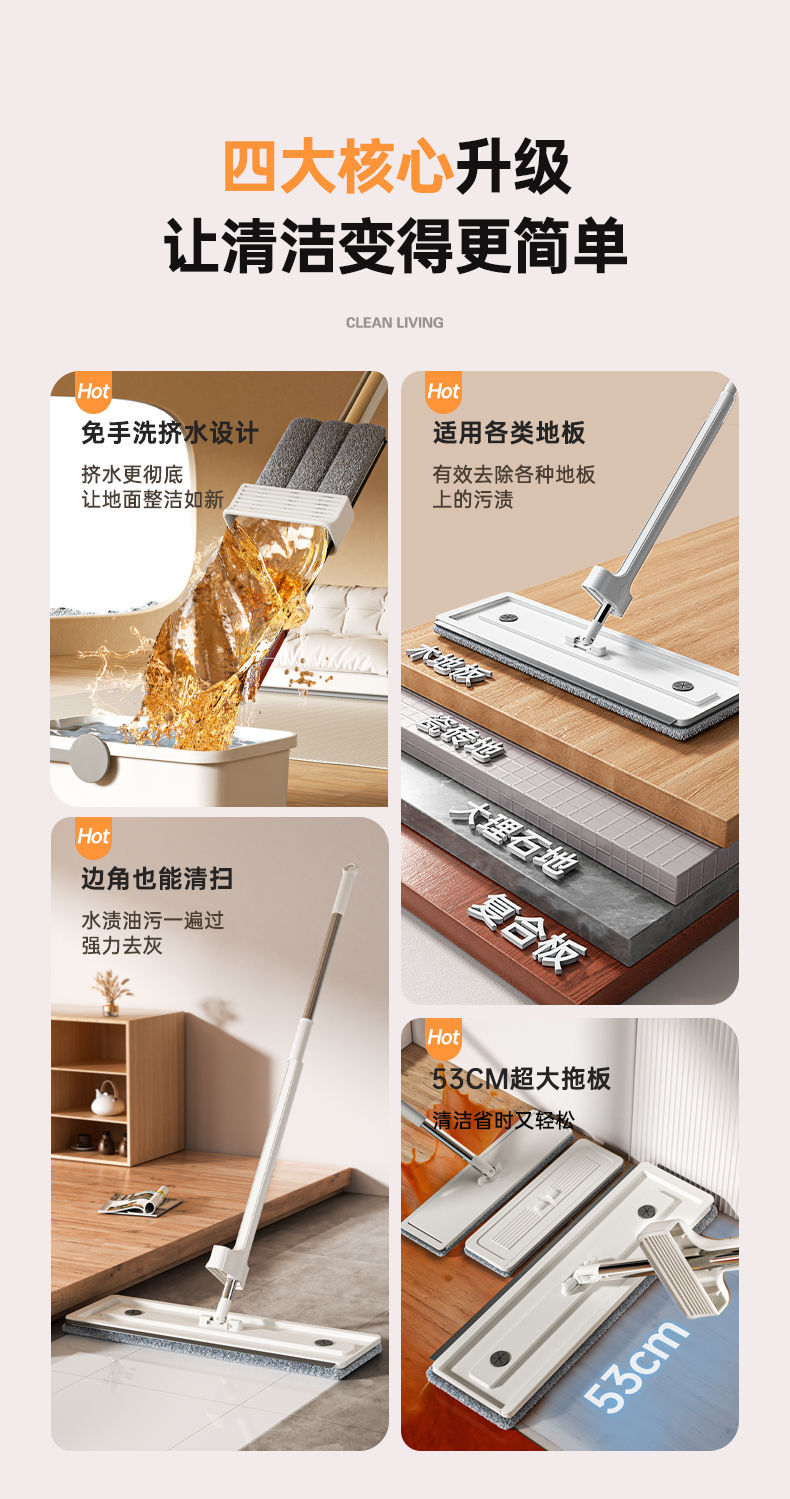 四大核心升级
让清洁变得更简单

CLEAN LIVING

Hot
免手洗挤水设计
挤水更彻底
让地面整洁如新

Hot
边角也能清扫
水渍油污一遍过
强力去灰

Hot
适用各类地板
有效去除各种地板上的污渍

木地板
瓷砖地
大理石地
复合板

Hot
53CM超大拖板
清洁省时又轻松

53cm