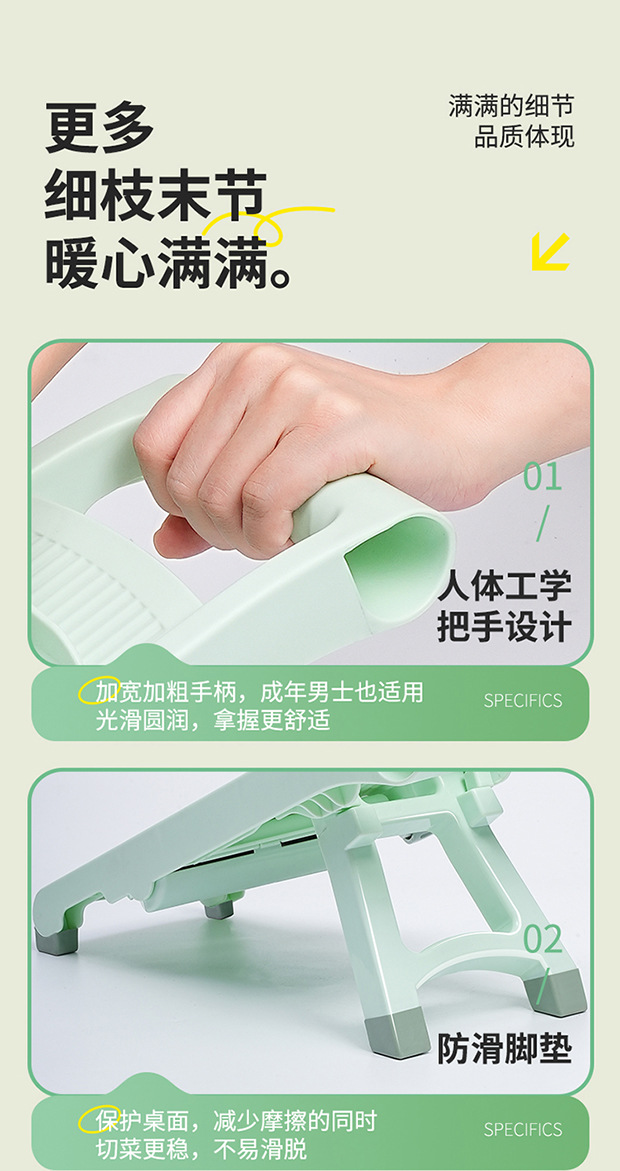 更多
细枝末节
暖心满满。

满满的细节
品质体现

01
/
人体工学
把手设计

加宽加粗手柄，成年男士也适用
光滑圆润，拿握更舒适

SPECIFICS

02
/
防滑脚垫

保护桌面，减少摩擦的同时
切菜更稳，不易滑脱

SPECIFICS