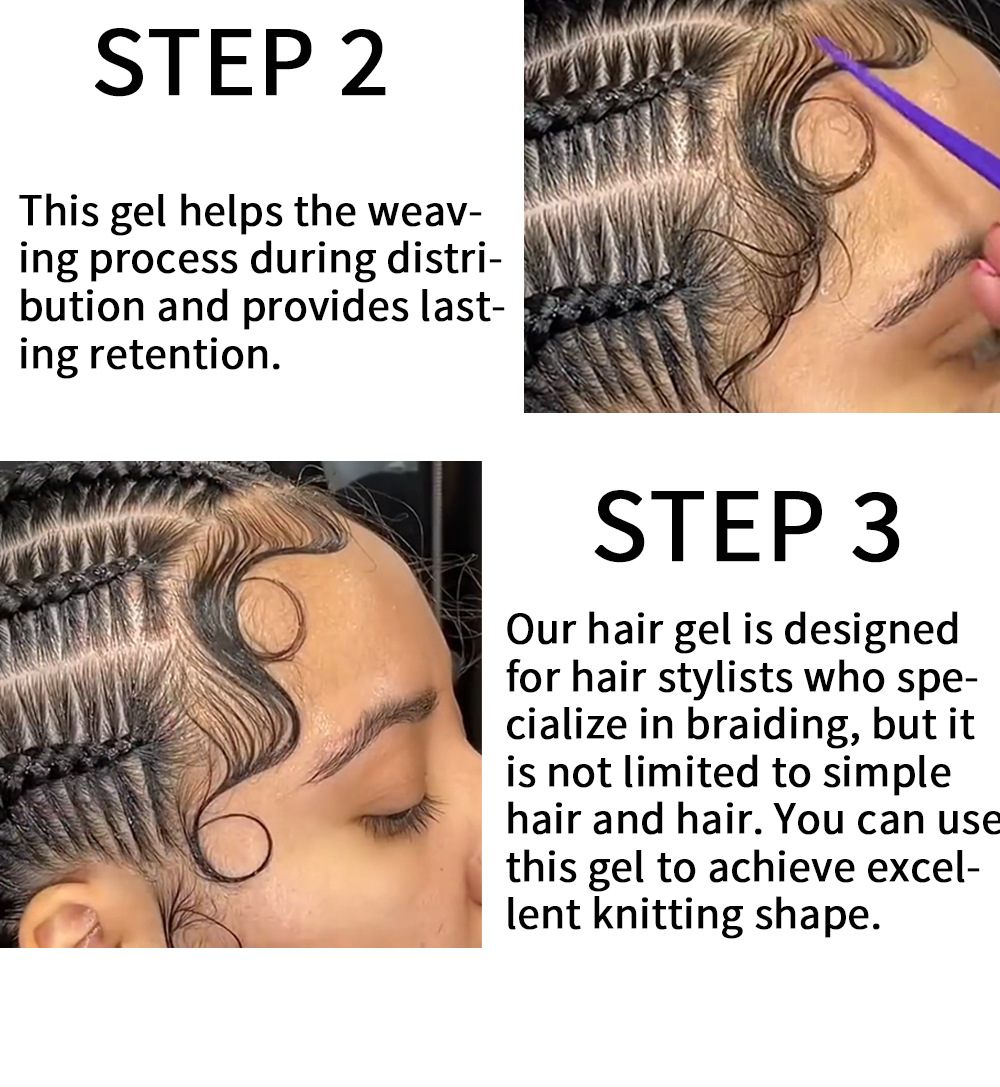 STEP 2

This gel helps the weaving process during distribution and provides lasting retention.

STEP 3

Our hair gel is designed for hair stylists who specialize in braiding, but it is not limited to simple hair and hair. You can use this gel to achieve excellent knitting shape.