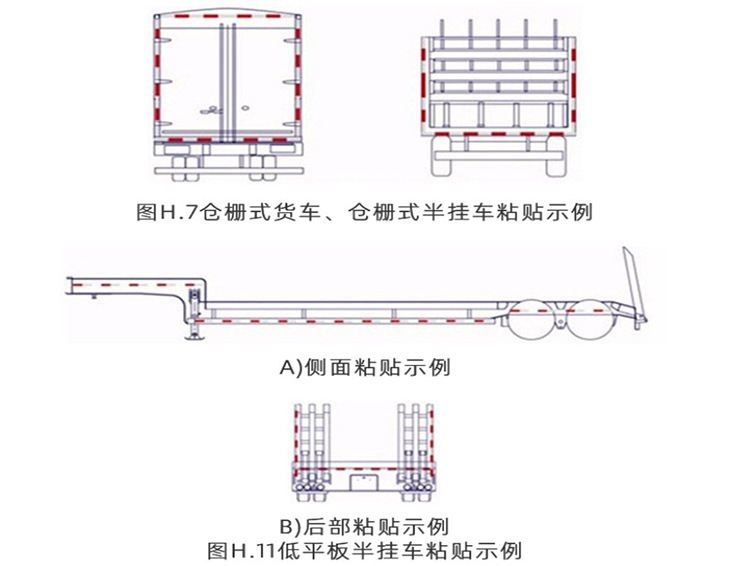 图H.7仓栅式货车、仓栅式半挂车粘贴示例

A)侧面粘贴示例

B)后部粘贴示例
图H.11低平板半挂车粘贴示例