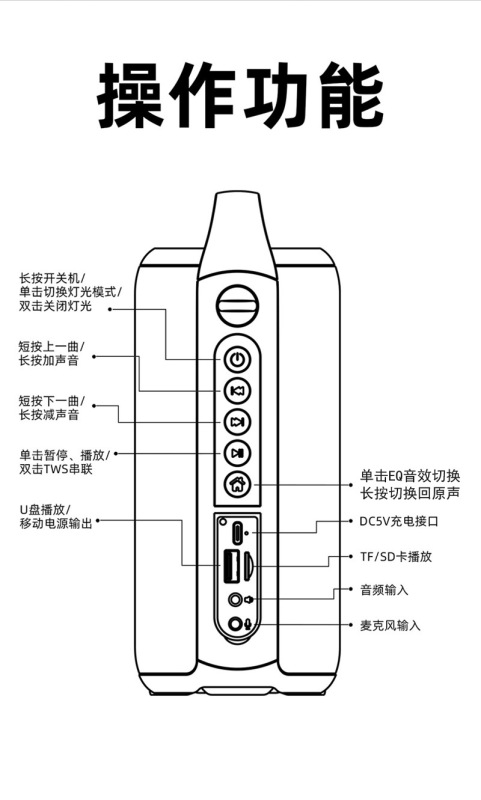 操作功能

长按开关机/
单击切换灯光模式/
双击关闭灯光

短按上一曲/
长按加声音

短按下一曲/
长按减声音

单击暂停、播放/
双击TWS串联

U盘播放/
移动电源输出

单击EQ音效切换
长按切换回原声

DC5V充电接口

TF/SD卡播放

音频输入

麦克风输入