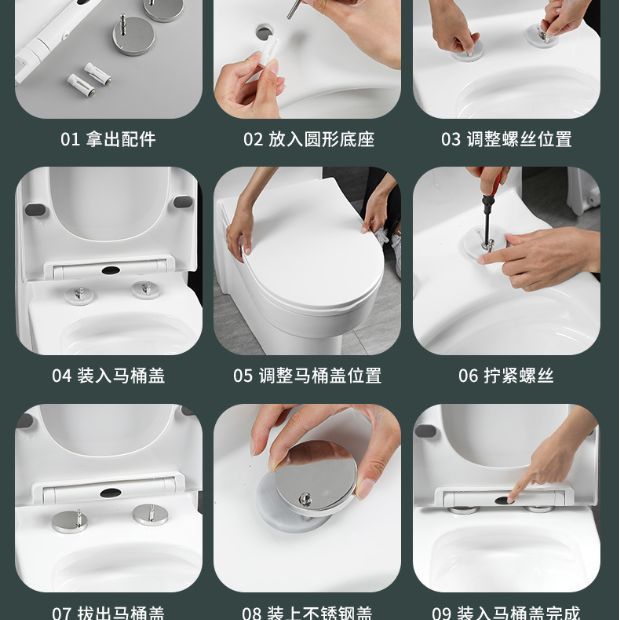 01 拿出配件

02 放入圆形底座

03 调整螺丝位置

04 装入马桶盖

05 调整马桶盖位置

06 拧紧螺丝

07 拔出马桶盖

08 装上不锈钢盖

09 装入马桶盖完成