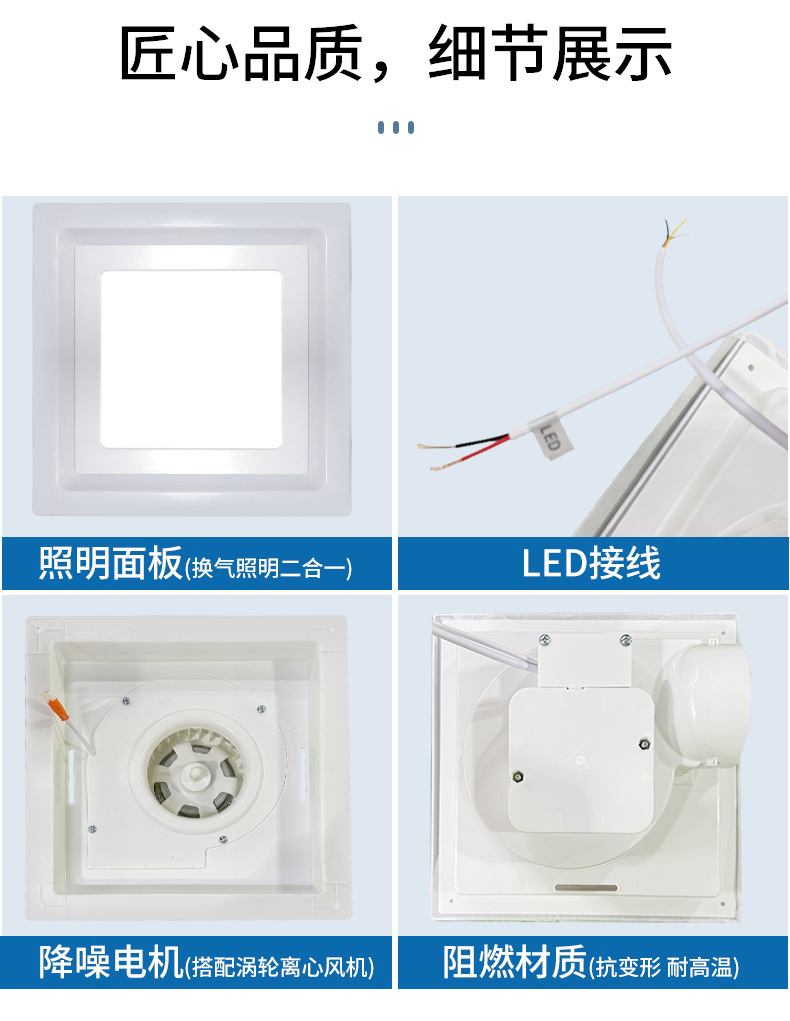 匠心品质，细节展示

LED

照明面板(换气照明二合一)

LED接线

降噪电机(搭配涡轮离心风机)

阻燃材质(抗变形 耐高温)