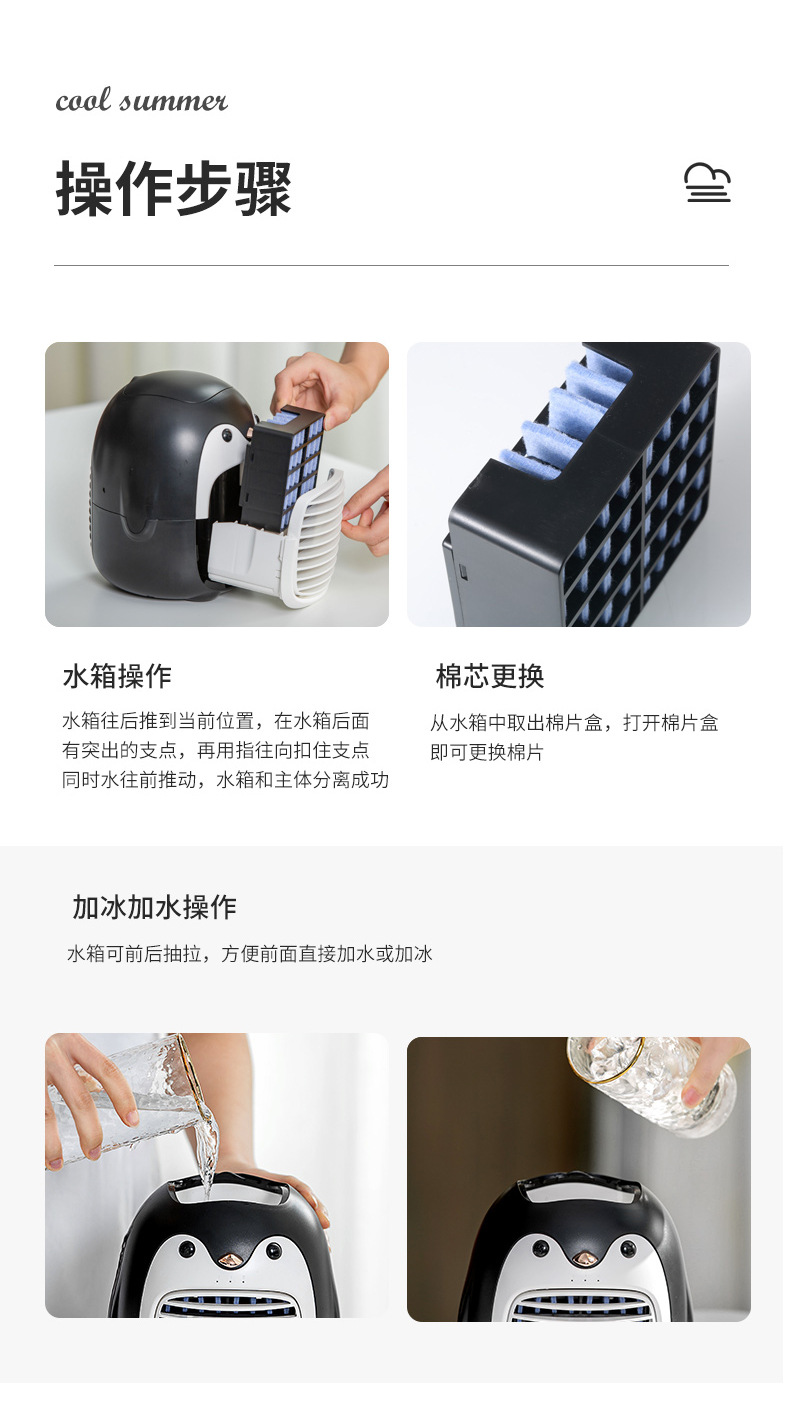 cool summer

操作步骤

水箱操作

水箱往后推到当前位置，在水箱后面有突出的支点，再用指往向扣住支点同时水往前推动，水箱和主体分离成功

棉芯更换

从水箱中取出棉片盒，打开棉片盒即可更换棉片

加冰加水操作

水箱可前后抽拉，方便前面直接加水或加冰