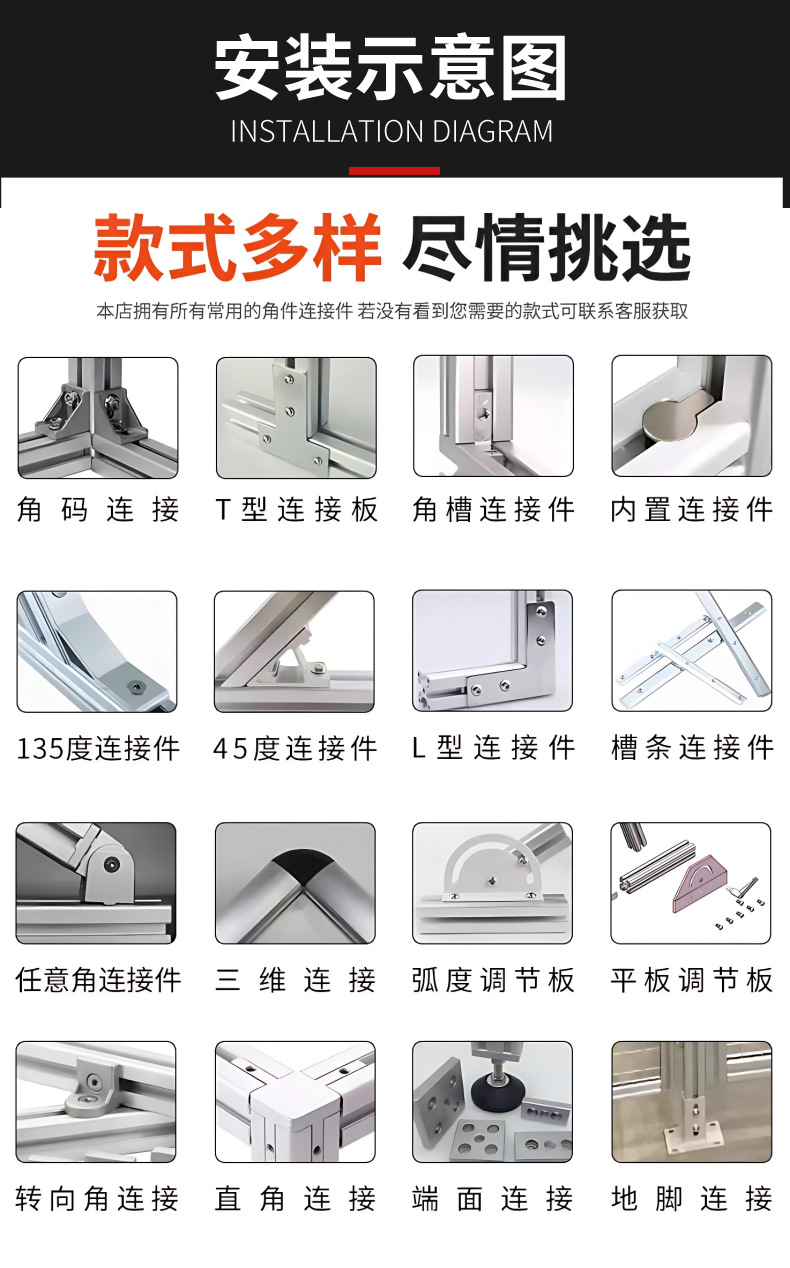 安装示意图
INSTALLATION DIAGRAM

款式多样 尽情挑选

本店拥有所有常用的角件连接件 若没有看到您需要的款式可联系客服获取

角码连接

T型连接板

角槽连接件

内置连接件

135度连接件

45度连接件

L型连接件

槽条连接件

任意角连接件

三维连接

弧度调节板

平板调节板

转向角连接

直角连接

端面连接

地脚连接