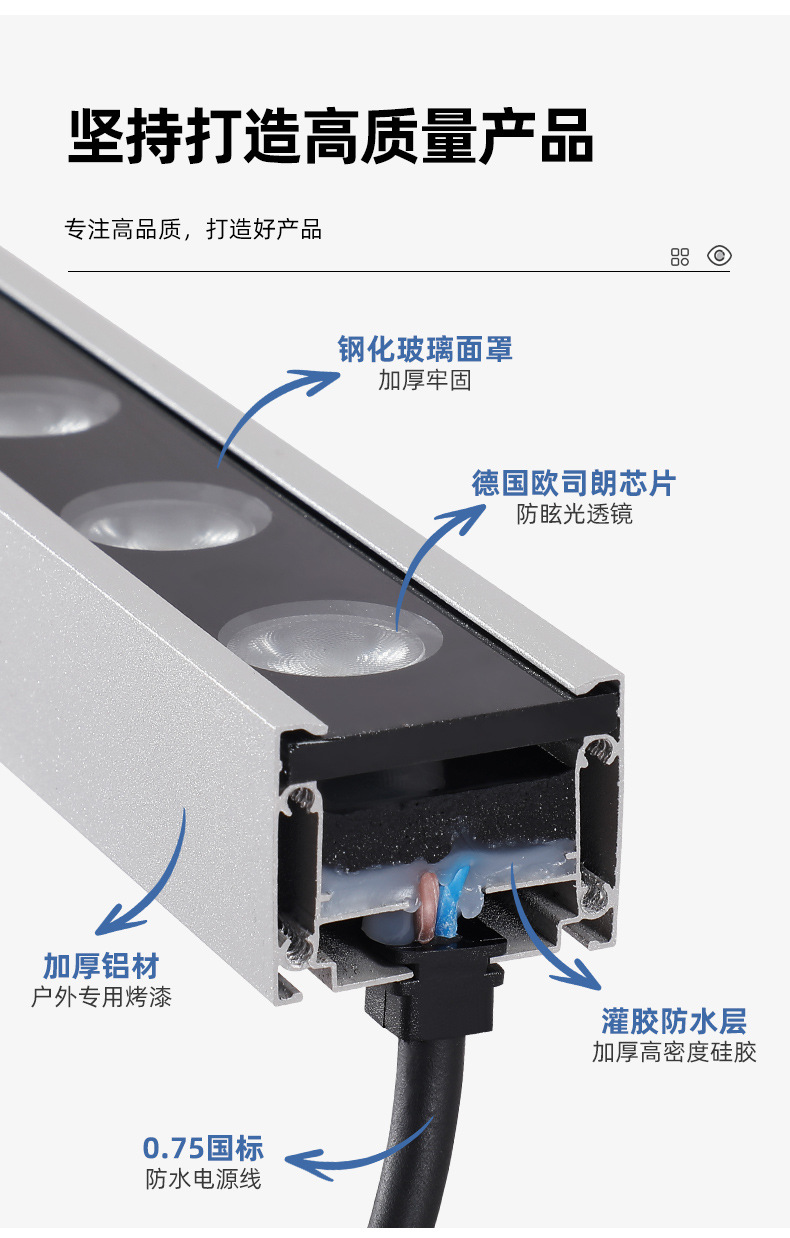 坚持打造高质量产品

专注高品质，打造好产品

钢化玻璃面罩
加厚牢固

德国欧司朗芯片
防眩光透镜

加厚铝材
户外专用烤漆

灌胶防水层
加厚高密度硅胶

0.75国标
防水电源线