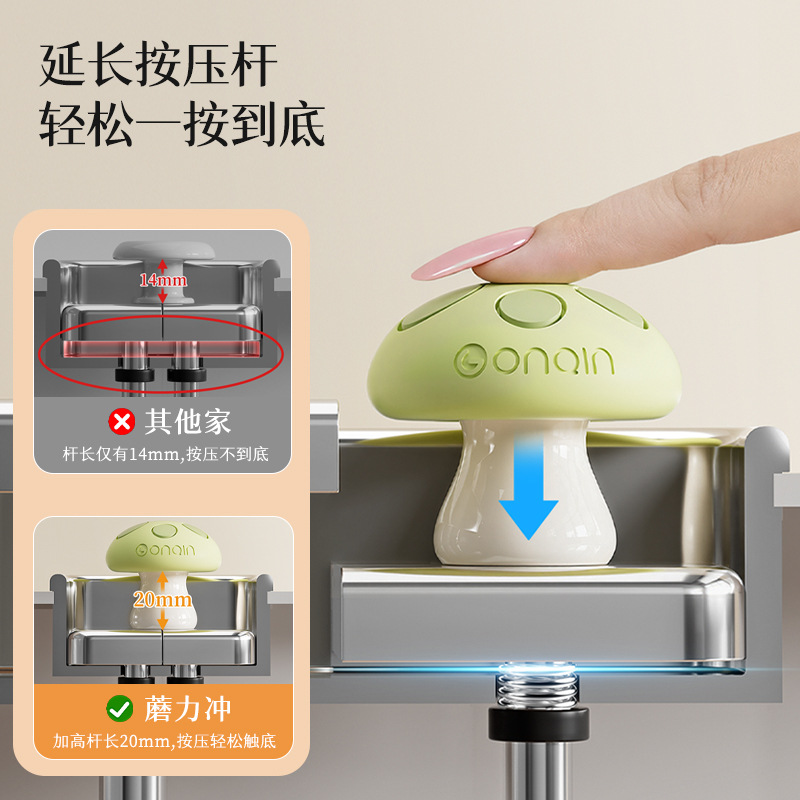 延长按压杆
轻松一按到底

14mm

其他家
杆长仅有14mm,按压不到底

Gonain

20mm

蘑力冲
加高杆长20mm,按压轻松触底

Gonain