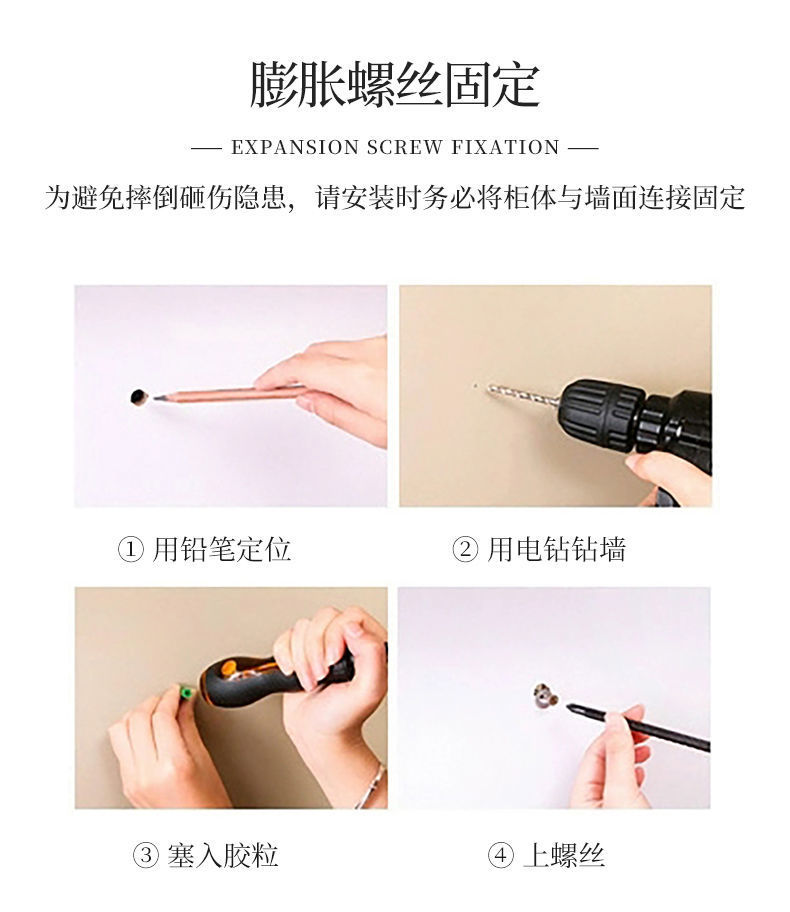 膨胀螺丝固定

— EXPANSION SCREW FIXATION —

为避免摔倒砸伤隐患，请安装时务必将柜体与墙面连接固定

① 用铅笔定位

② 用电钻钻墙

③ 塞入胶粒

④ 上螺丝