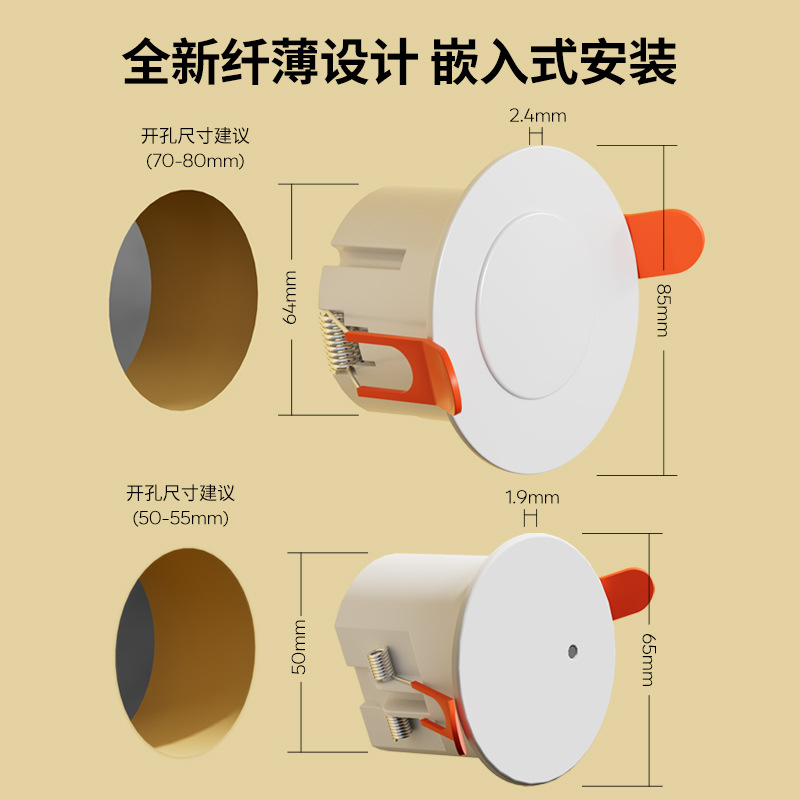 全新纤薄设计 嵌入式安装

开孔尺寸建议
(70-80mm)

2.4mm

64mm

85mm

开孔尺寸建议
(50-55mm)

1.9mm

50mm

65mm