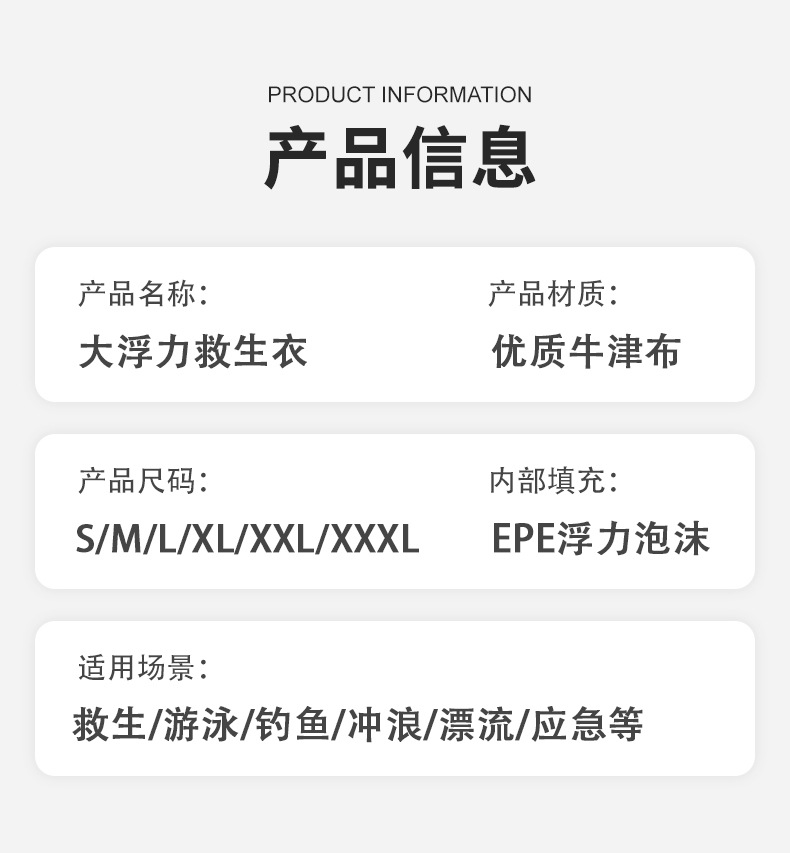 PRODUCT INFORMATION

产品信息

产品名称:
大浮力救生衣

产品材质:
优质牛津布

产品尺码:
S/M/L/XL/XXL/XXXL

内部填充:
EPE浮力泡沫

适用场景:
救生/游泳/钓鱼/冲浪/漂流/应急等