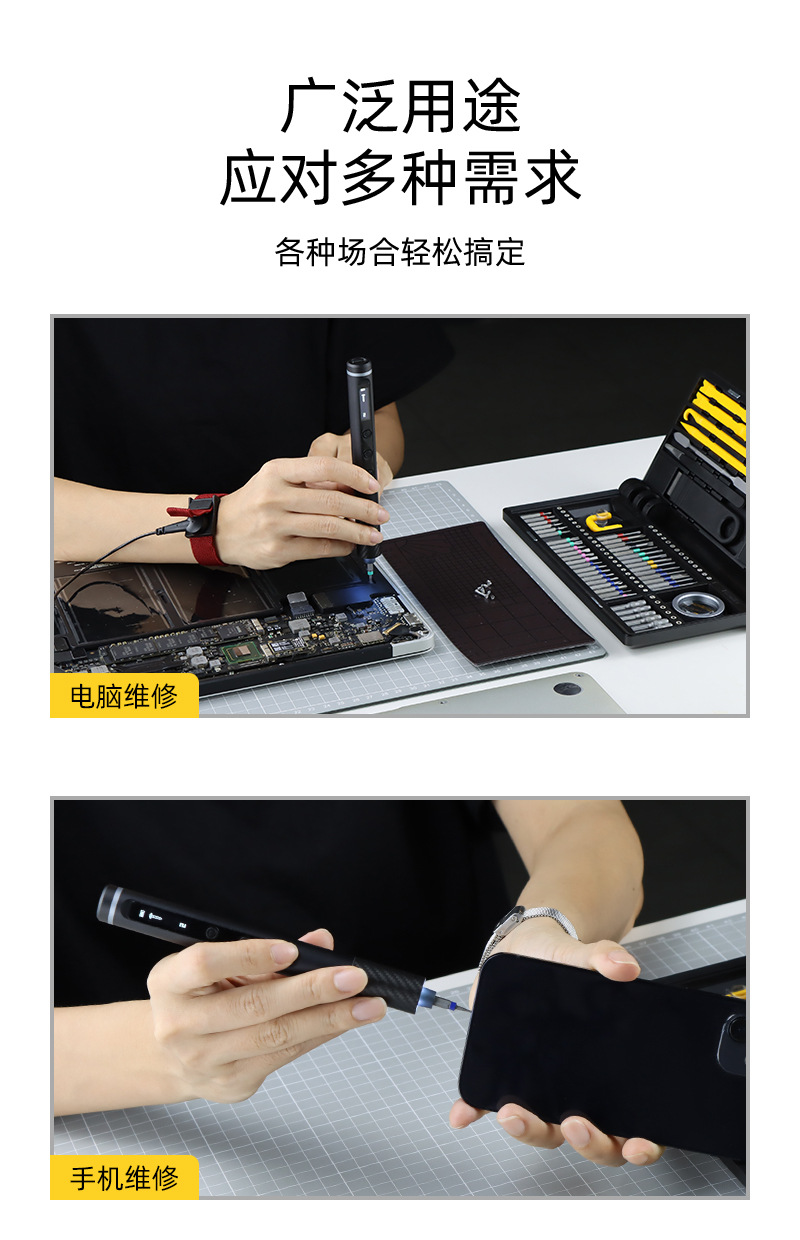 广泛用途
应对多种需求

各种场合轻松搞定

电脑维修

手机维修