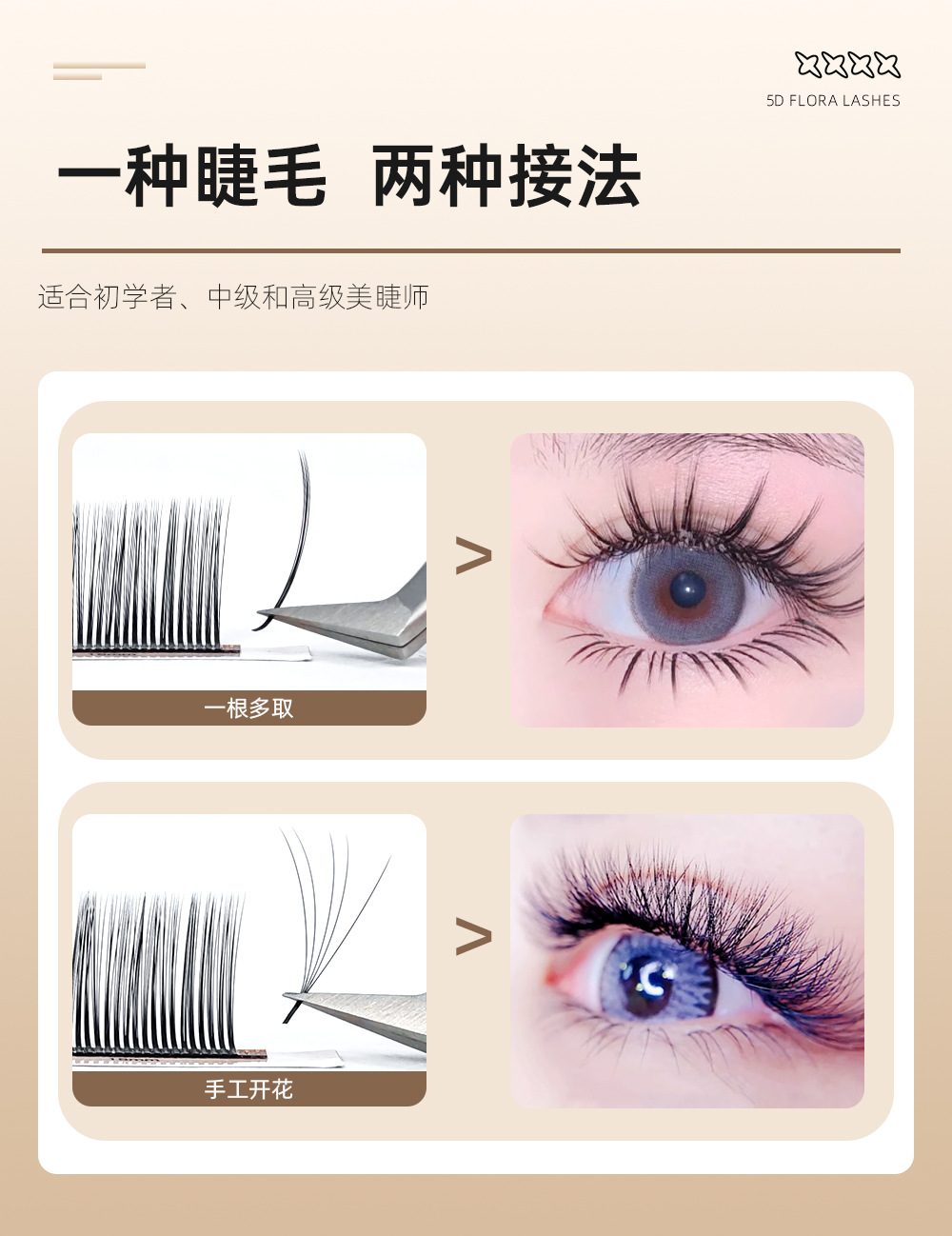 5D FLORA LASHES

一种睫毛 两种接法

适合初学者、中级和高级美睫师

一根多取

>

手工开花

>