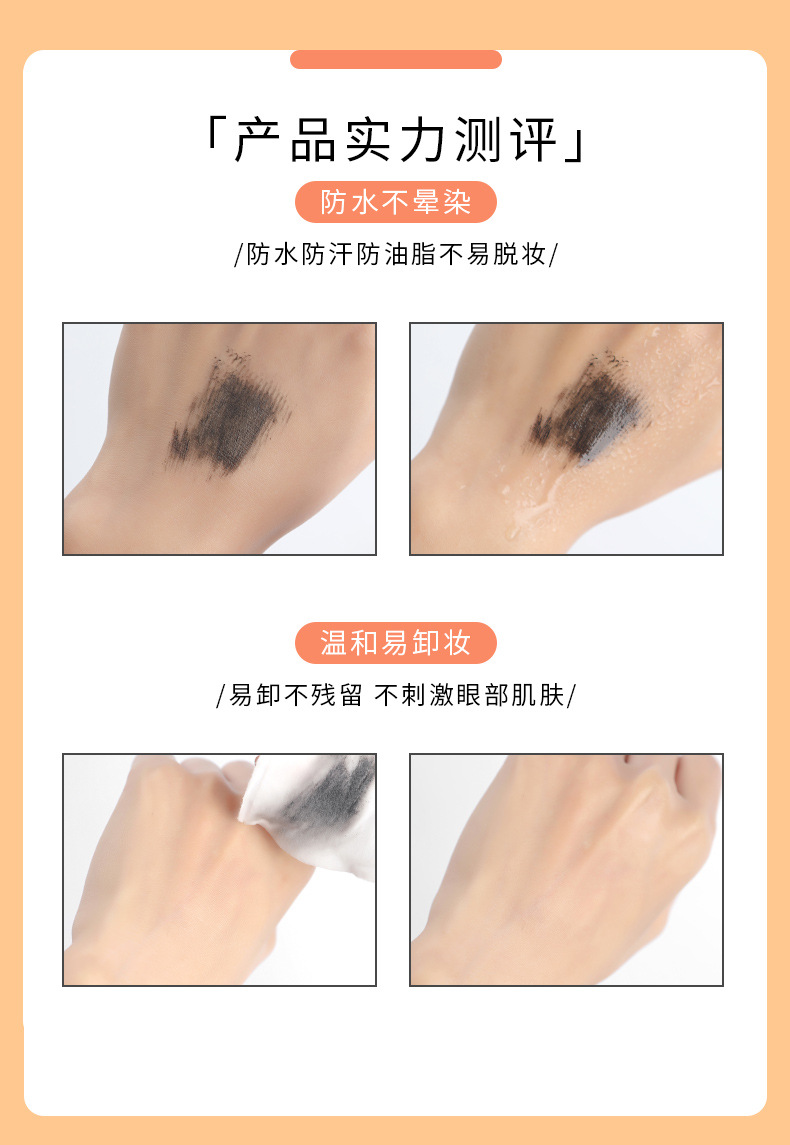 「产品实力测评」

防水不晕染

/防水防汗防油脂不易脱妆/

温和易卸妆

/易卸不残留 不刺激眼部肌肤/