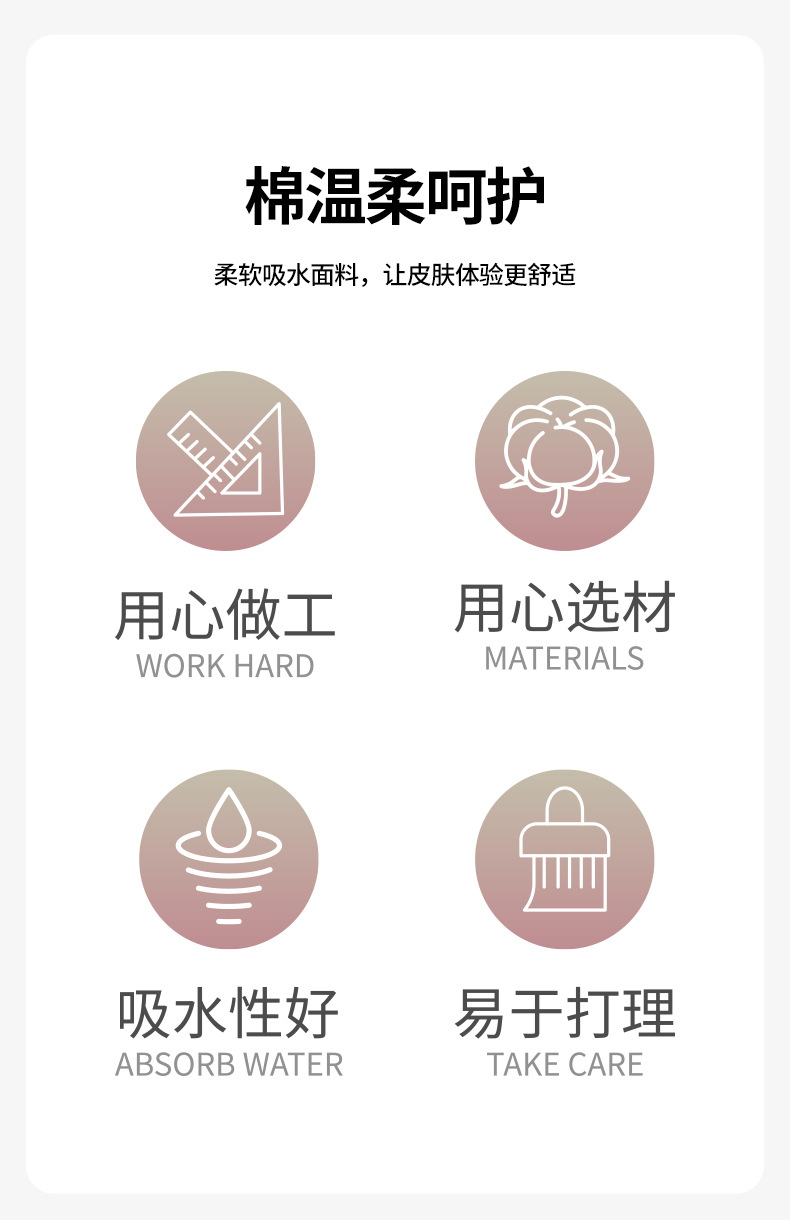 棉温柔呵护

柔软吸水面料，让皮肤体验更舒适

用心做工
WORK HARD

用心选材
MATERIALS

吸水性好
ABSORB WATER

易于打理
TAKE CARE