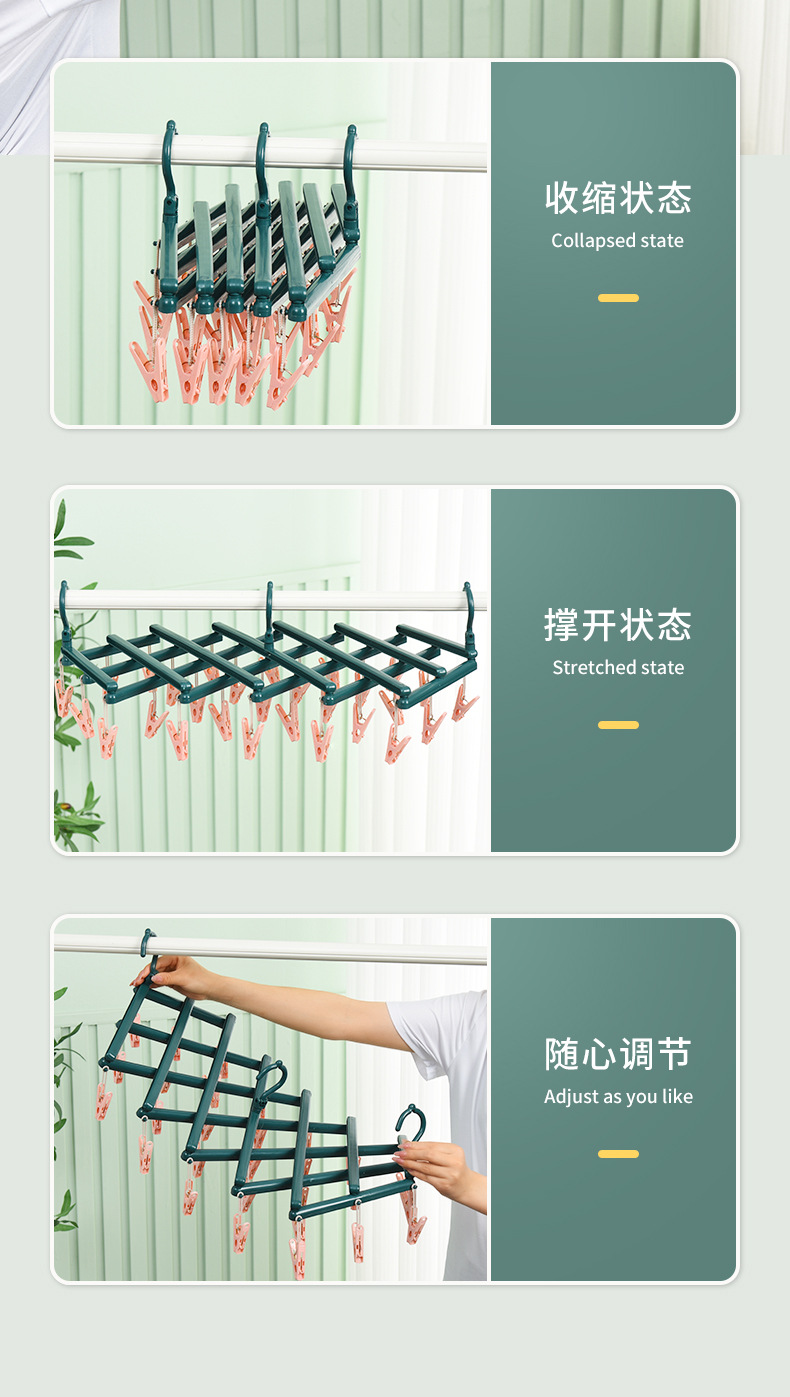 收缩状态
Collapsed state

撑开状态
Stretched state

随心调节
Adjust as you like