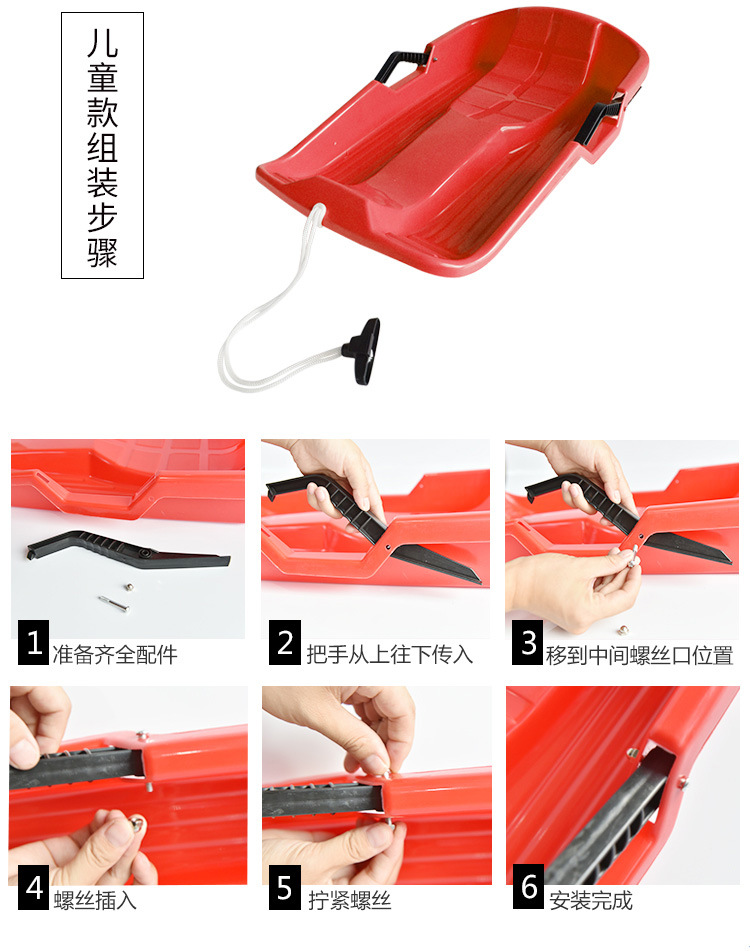 儿童款组装步骤

1 准备齐全配件

2 把手从上往下传入

3 移到中间螺丝口位置

4 螺丝插入

5 拧紧螺丝

6 安装完成