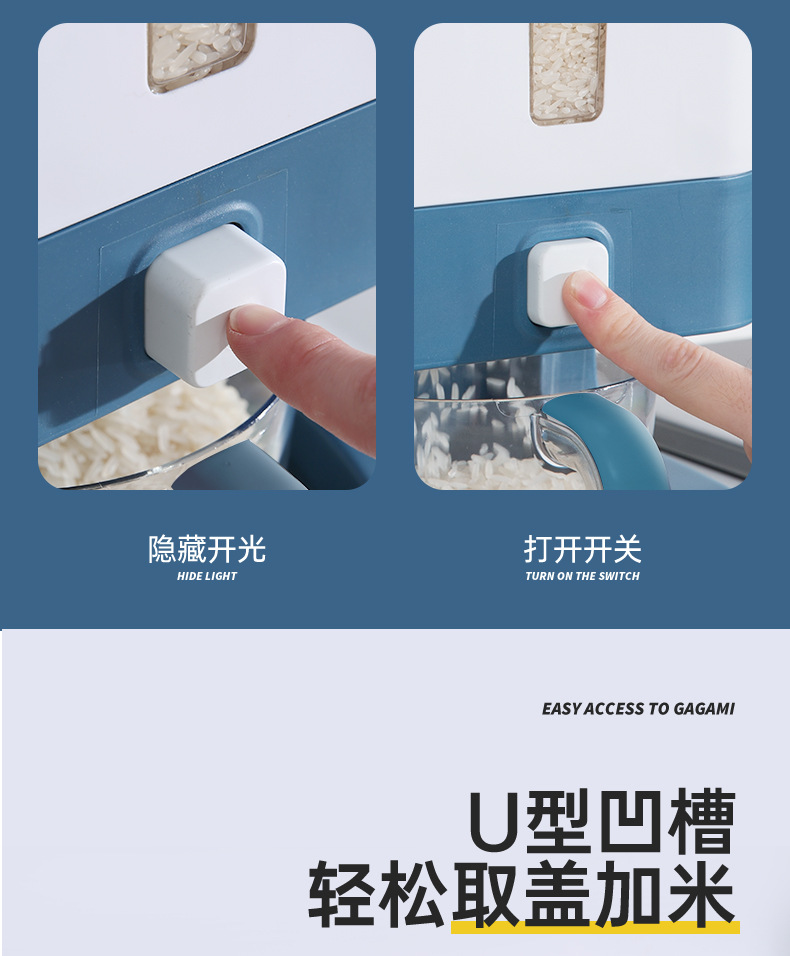 隐藏开光
HIDE LIGHT

打开开关
TURN ON THE SWITCH

EASY ACCESS TO GAGAMI

U型凹槽
轻松取盖加米