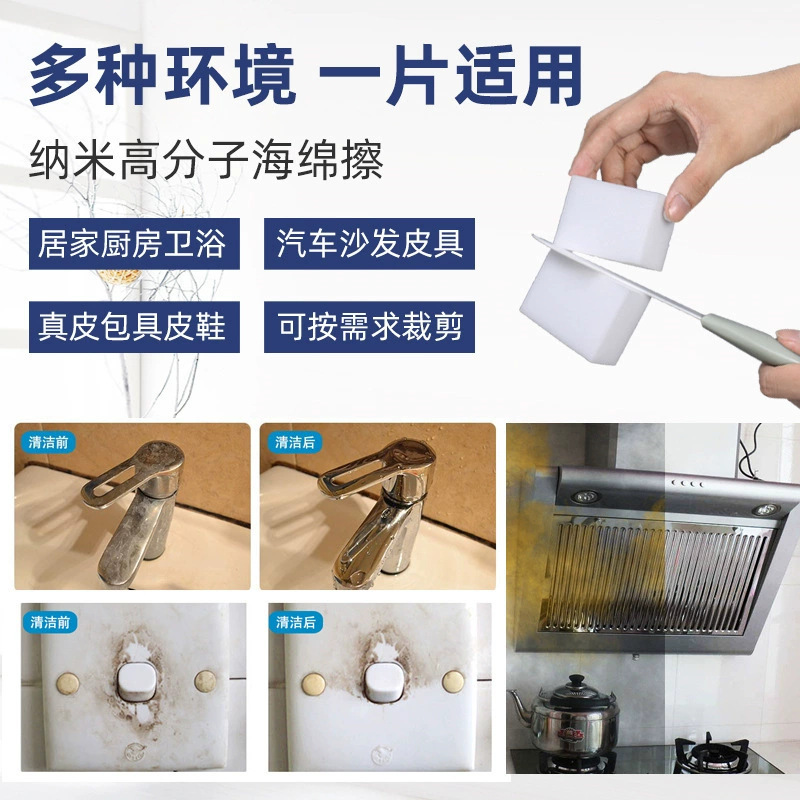 多种环境 一片适用

纳米高分子海绵擦

居家厨房卫浴

汽车沙发皮具

真皮包具皮鞋

可按需求裁剪

清洁前

清洁后

清洁前

清洁后