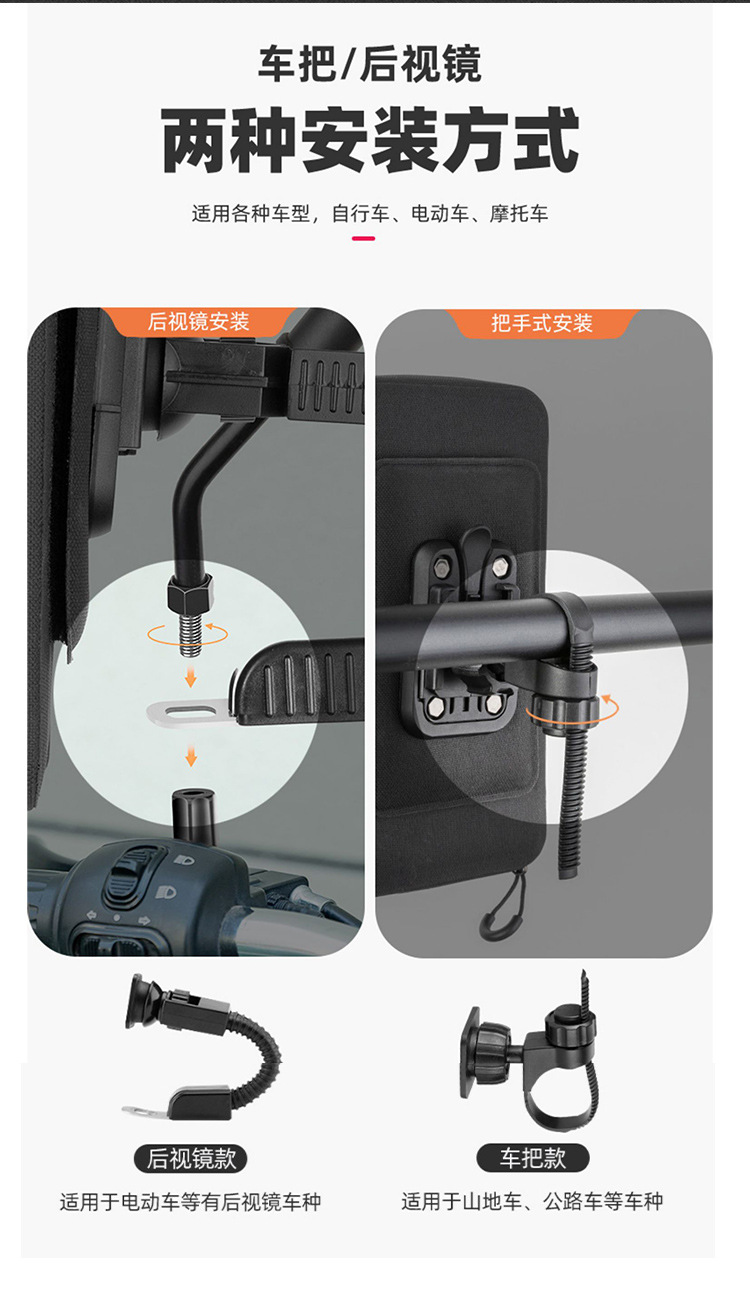 车把/后视镜
两种安装方式
适用各种车型，自行车、电动车、摩托车

后视镜安装

把手式安装

后视镜款
适用于电动车等有后视镜车种

车把款
适用于山地车、公路车等车种