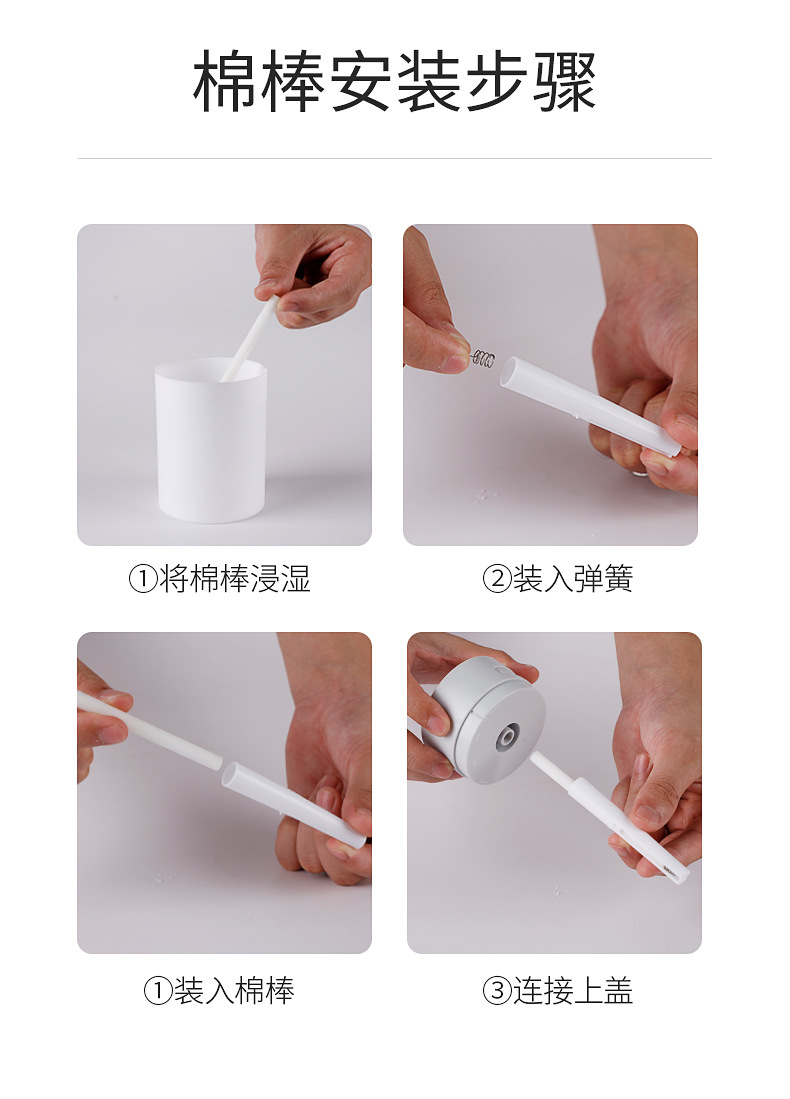 棉棒安装步骤

①将棉棒浸湿

②装入弹簧

①装入棉棒

③连接上盖