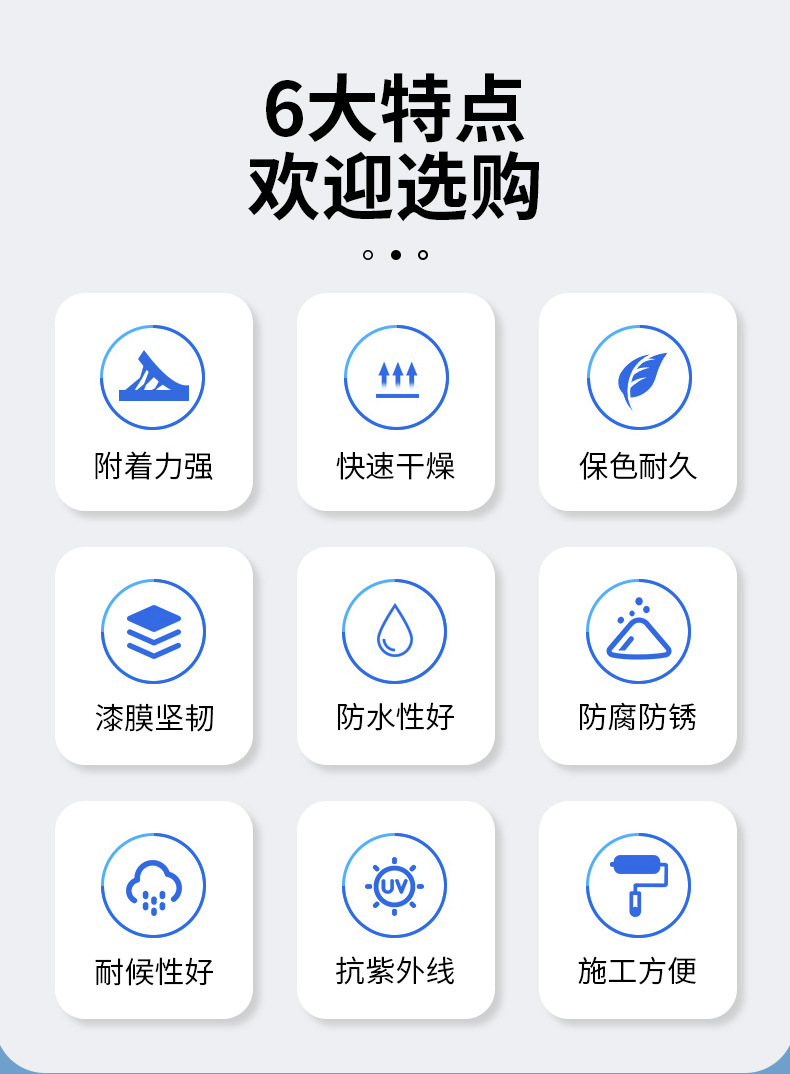 6大特点
欢迎选购

附着力强

快速干燥

保色耐久

漆膜坚韧

防水性好

防腐防锈

耐候性好

UV

抗紫外线

施工方便