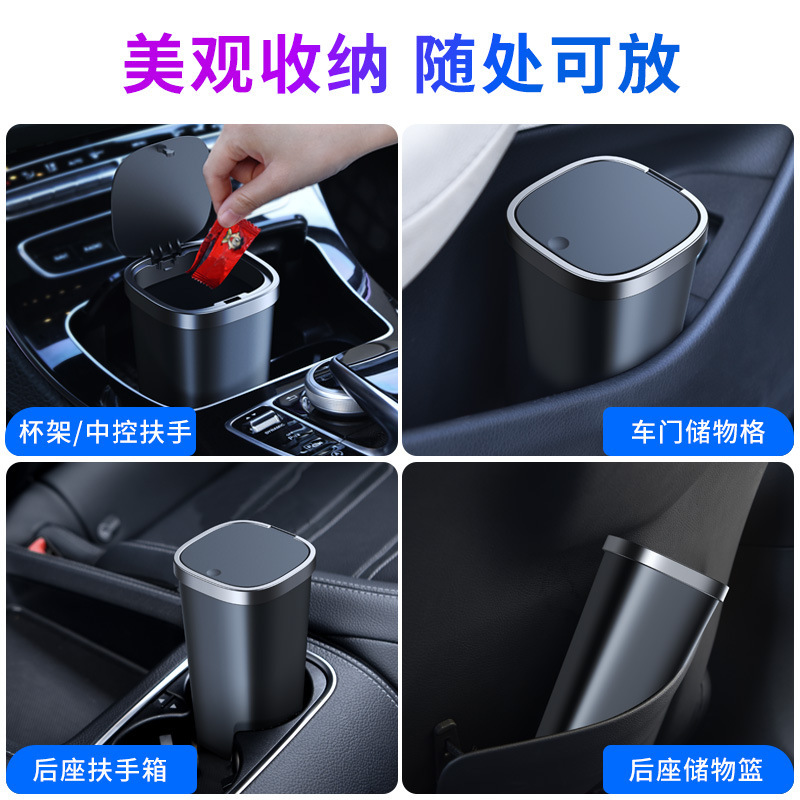 美观收纳 随处可放

杯架/中控扶手

车门储物格

后座扶手箱

后座储物篮