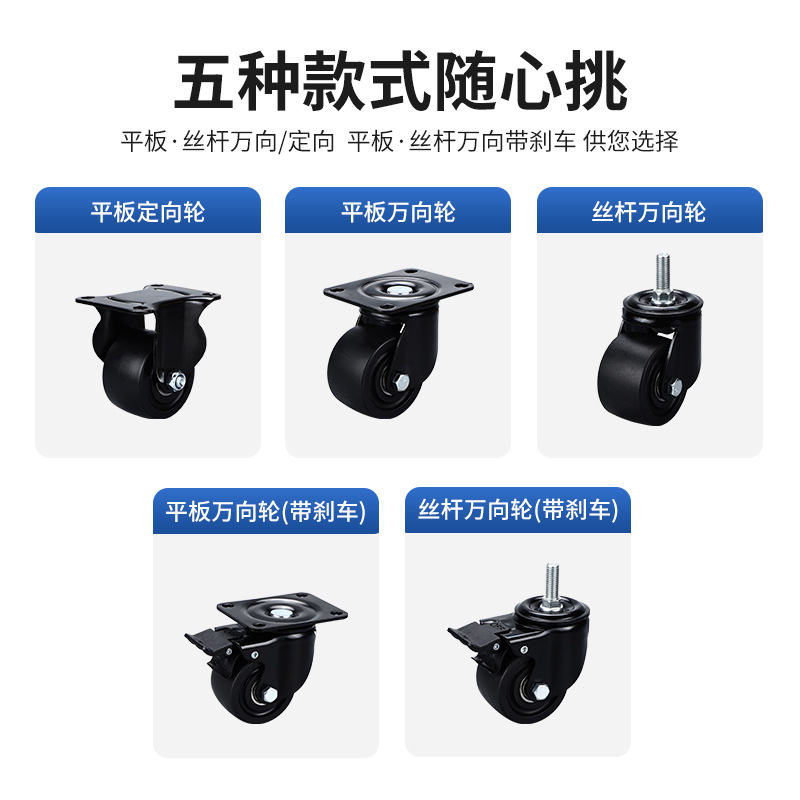 五种款式随心挑

平板·丝杆万向/定向 平板·丝杆万向带刹车 供您选择

平板定向轮

平板万向轮

丝杆万向轮

平板万向轮(带刹车)

丝杆万向轮(带刹车)