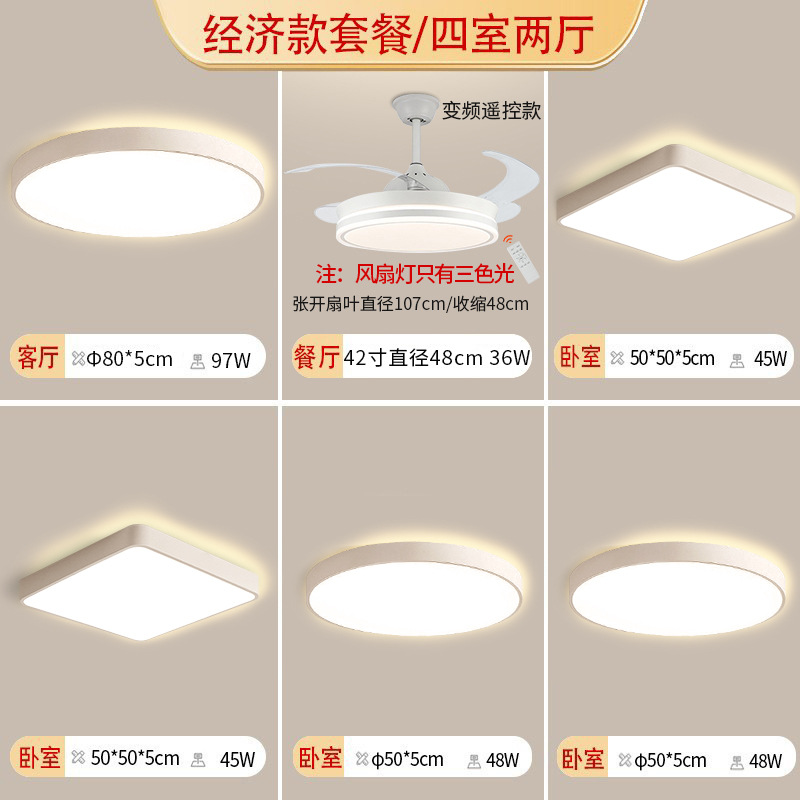 经济款套餐/四室两厅

变频遥控款

注：风扇灯只有三色光

张开扇叶直径107cm/收缩48cm

客厅 Φ80*5cm 97W

餐厅 42寸直径48cm 36W

卧室 50*50*5cm 45W

卧室 50*50*5cm 45W

卧室 φ50*5cm 48W

卧室 φ50*5cm 48W