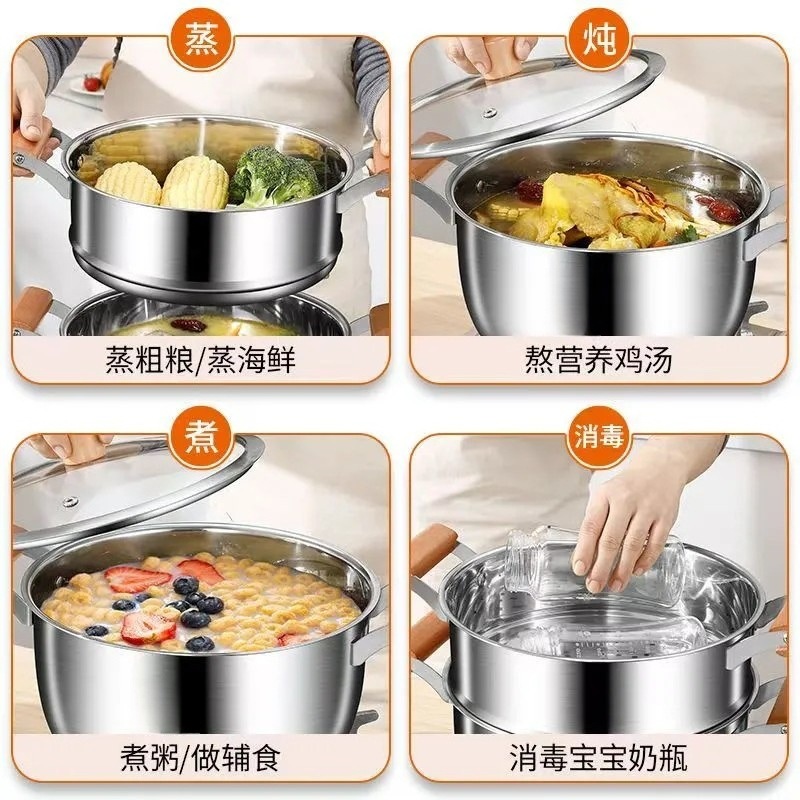 蒸

蒸粗粮/蒸海鲜

炖

熬营养鸡汤

煮

煮粥/做辅食

消毒

消毒宝宝奶瓶