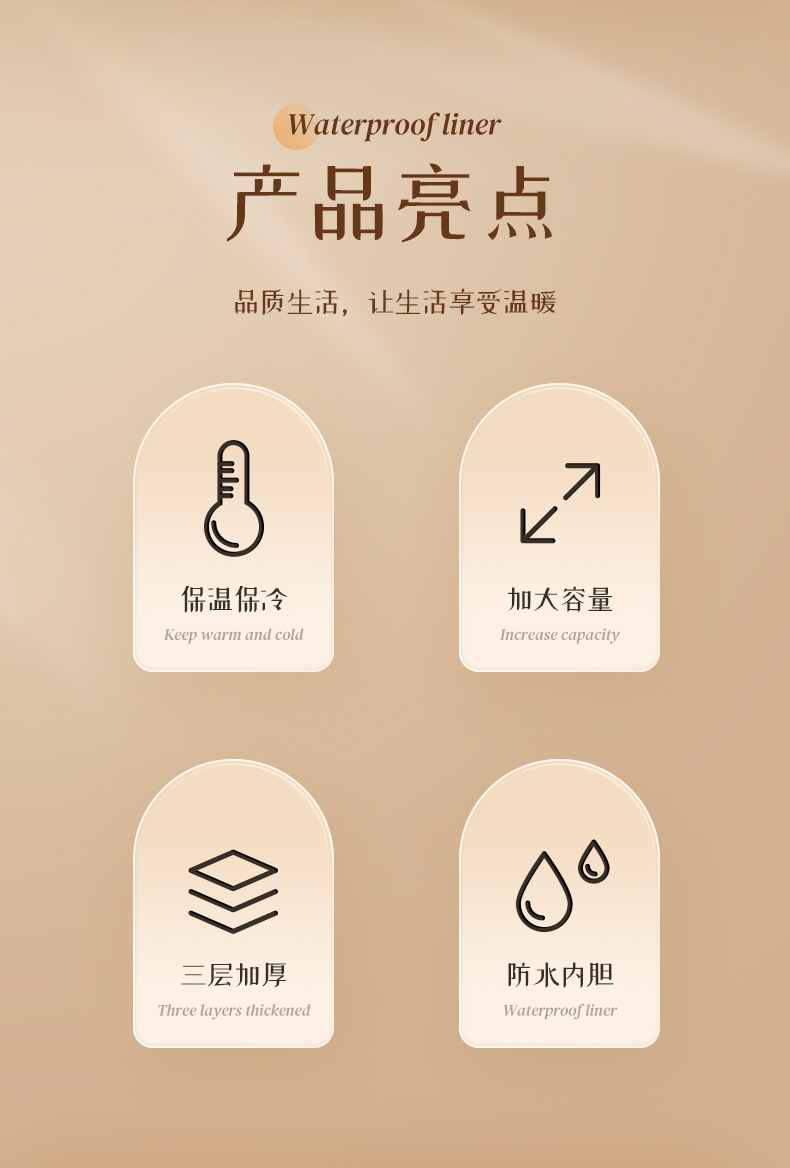 Waterproof liner

产品亮点

品质生活，让生活享受温暖

保温保冷

Keep warm and cold

加大容量

Increase capacity

三层加厚

Three layers thickened

防水内胆

Waterproof liner