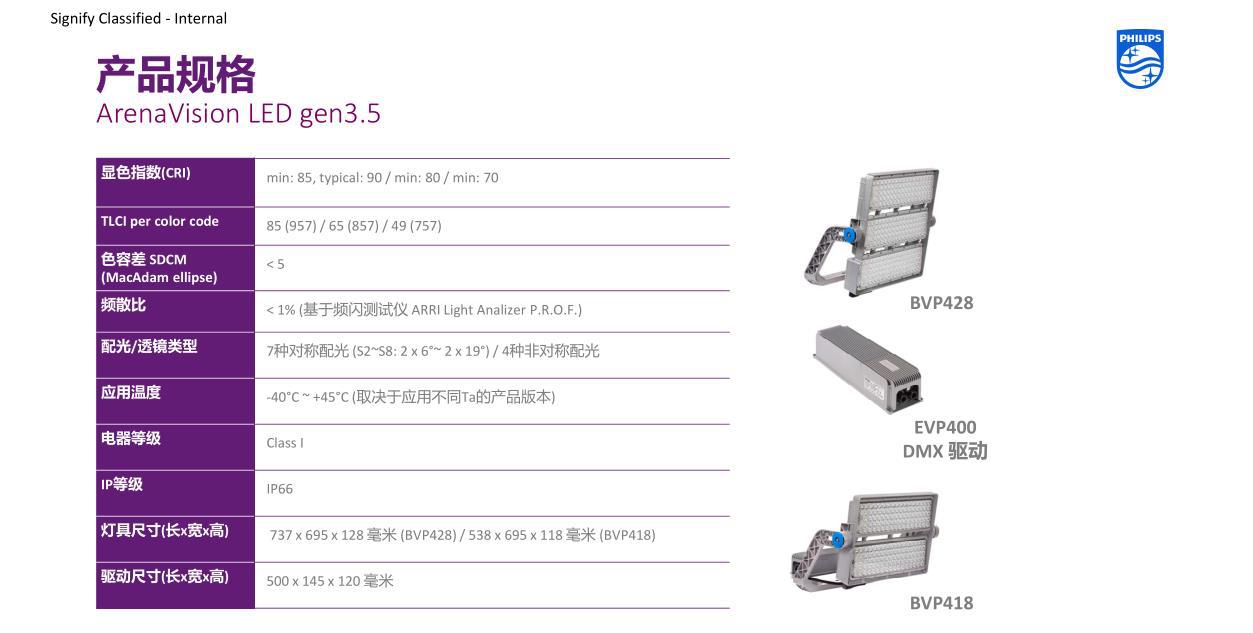 Signify Classified - Internal

PHILIPS

产品规格
ArenaVision LED gen3.5

| 显色指数(CRI) | min: 85, typical: 90 / min: 80 / min: 70 |
|---|---|
| TLCI per color code | 85 (957) / 65 (857) / 49 (757) |
| 色容差 SDCM (MacAdam ellipse) | < 5 |
| 频散比 | < 1% (基于频闪测试仪 ARRI Light Analizer P.R.O.F.) |
| 配光/透镜类型 | 7种对称配光 (S2~S8: 2 x 6°~ 2 x 19°) / 4种非对称配光 |
| 应用温度 | -40°C ~ +45°C (取决于应用不同Ta的产品版本) |
| 电器等级 | Class I |
| IP等级 | IP66 |
| 灯具尺寸(长x宽x高) | 737 x 695 x 128 毫米 (BVP428) / 538 x 695 x 118 毫米 (BVP418) |
| 驱动尺寸(长x宽x高) | 500 x 145 x 120 毫米 |

BVP428

EVP400
DMX 驱动

BVP418