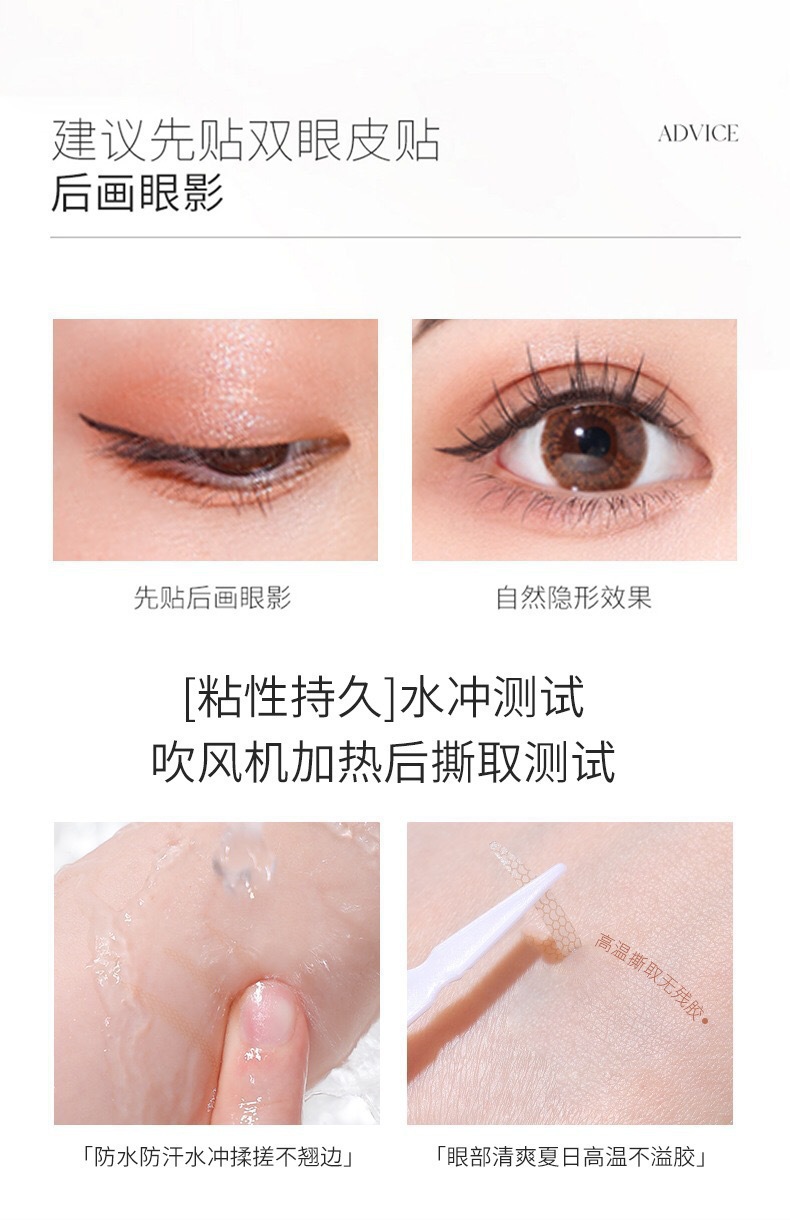 建议先贴双眼皮贴
后画眼影

ADVICE

先贴后画眼影

自然隐形效果

[粘性持久]水冲测试
吹风机加热后撕取测试

高温撕取无残胶

「防水防汗水冲揉搓不翘边」

「眼部清爽夏日高温不溢胶」