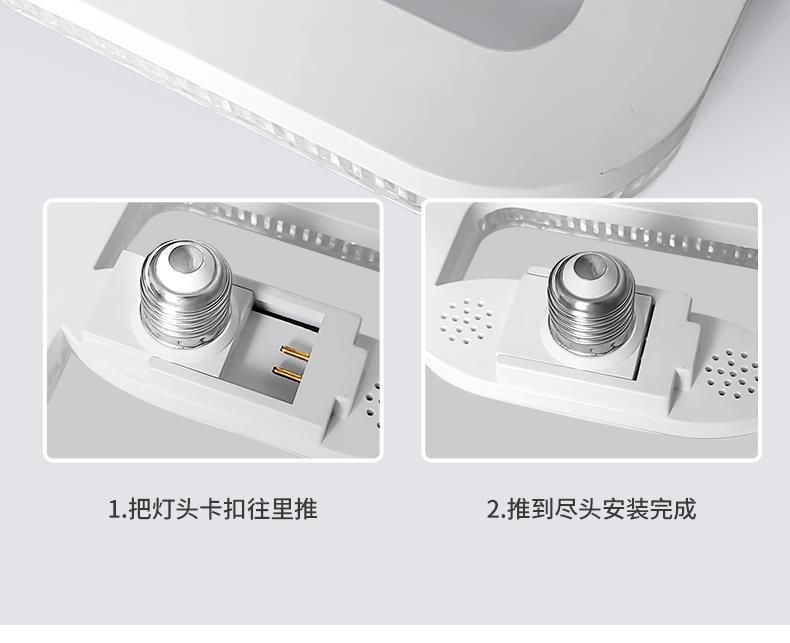 1.把灯头卡扣往里推

2.推到尽头安装完成