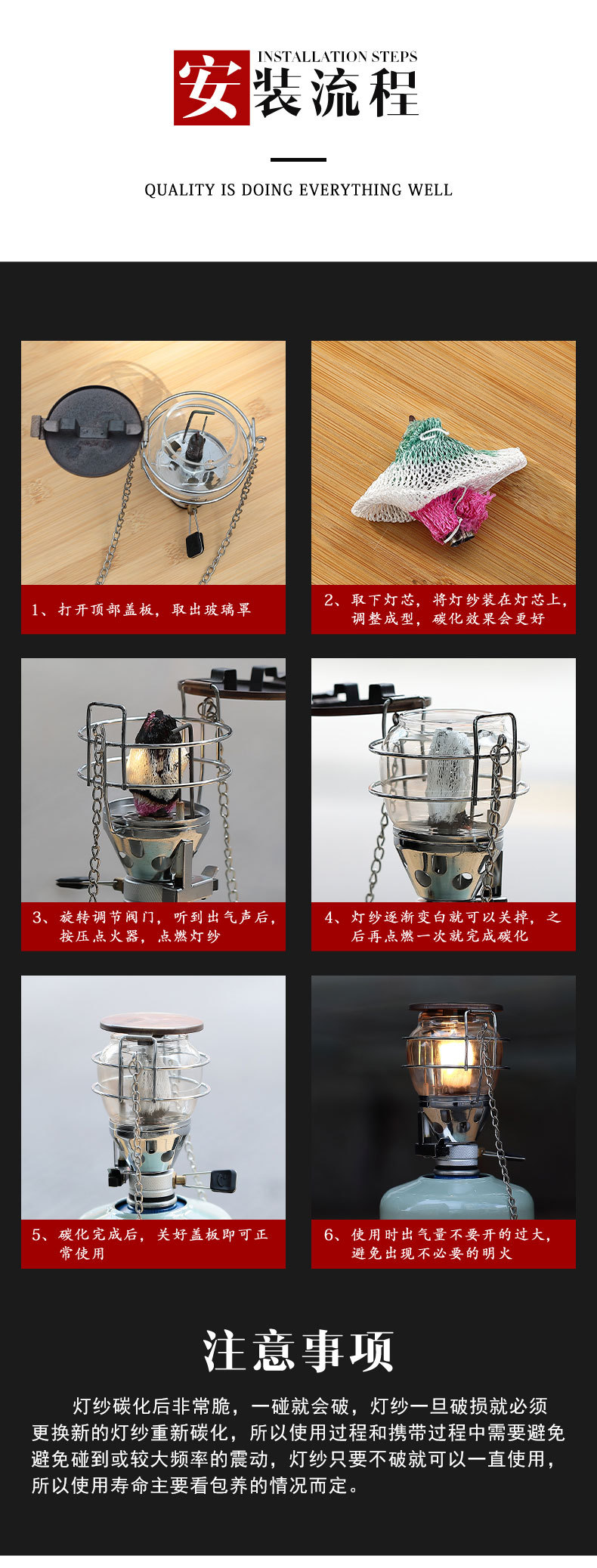 INSTALLATION STEPS
安装流程

QUALITY IS DOING EVERYTHING WELL

1、打开顶部盖板，取出玻璃罩

2、取下灯芯，将灯纱装在灯芯上，调整成型，碳化效果会更好

3、旋转调节阀门，听到出气声后，按压点火器，点燃灯纱

4、灯纱逐渐变白就可以关掉，之后再点燃一次就完成碳化

5、碳化完成后，关好盖板即可正常使用

6、使用时出气量不要开的过大，避免出现不必要的明火

注意事项

灯纱碳化后非常脆，一碰就会破，灯纱一旦破损就必须更换新的灯纱重新碳化，所以使用过程和携带过程中需要避免避免碰到或较大频率的震动，灯纱只要不破就可以一直使用，所以使用寿命主要看包养的情况而定。