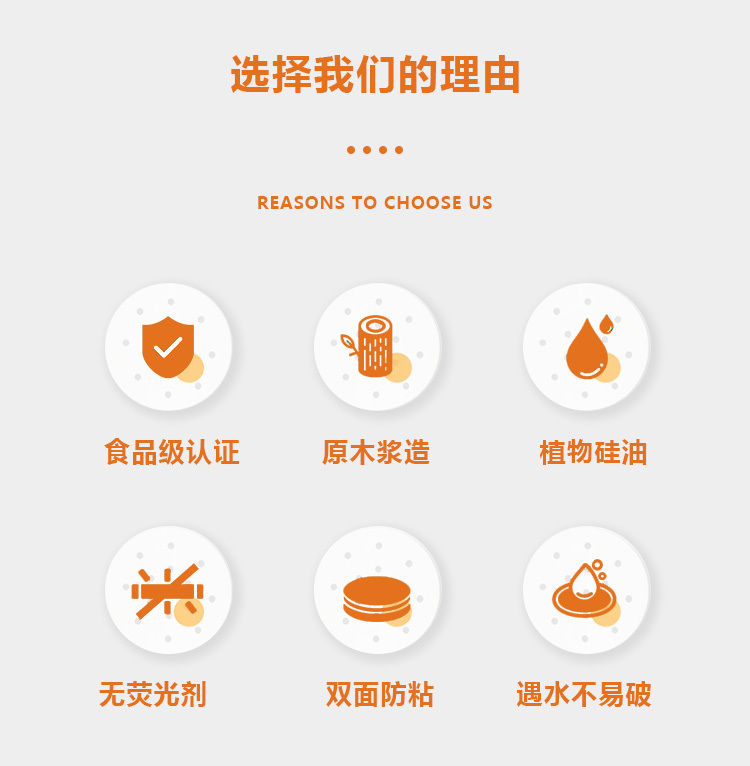 选择我们的理由

REASONS TO CHOOSE US

食品级认证

原木浆造

植物硅油

无荧光剂

双面防粘

遇水不易破