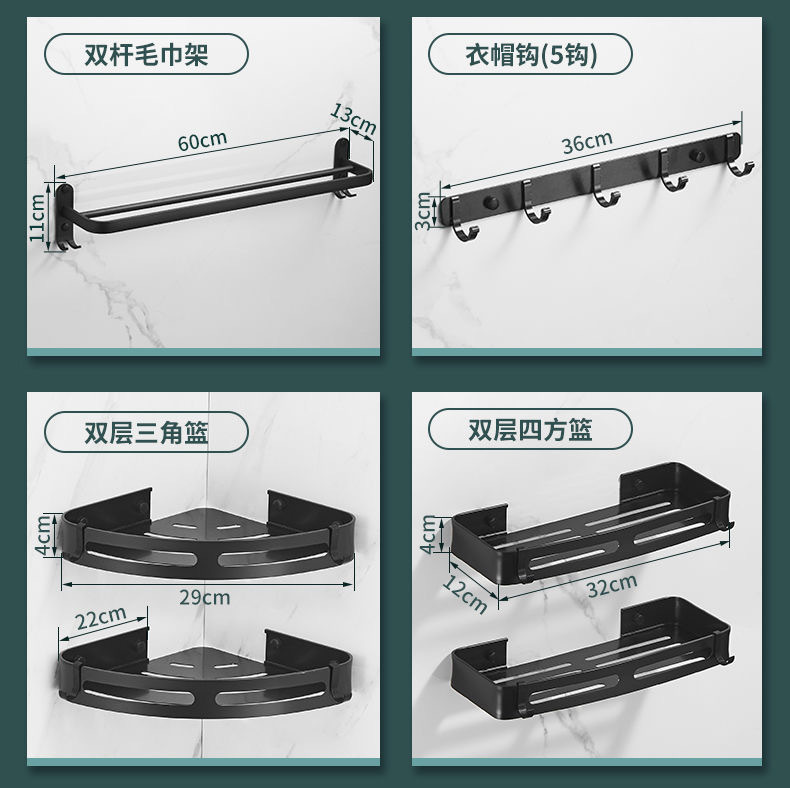 双杆毛巾架

60cm
13cm
11cm

衣帽钩(5钩)

36cm
3cm

双层三角篮

4cm
29cm
22cm

双层四方篮

4cm
12cm
32cm