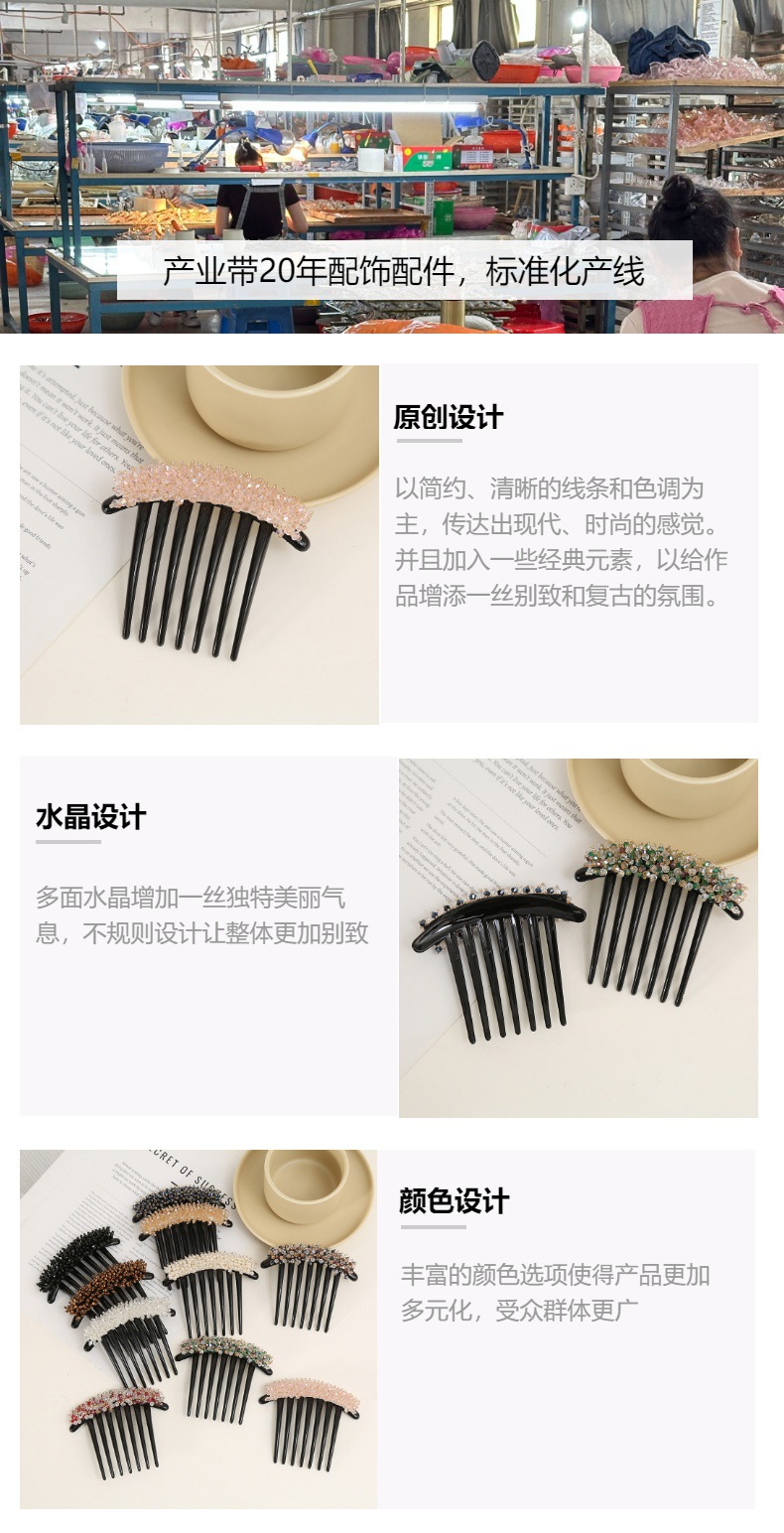 产业带20年配饰配件，标准化产线

原创设计

以简约、清晰的线条和色调为主，传达出现代、时尚的感觉。并且加入一些经典元素，以给作品增添一丝别致和复古的氛围。

水晶设计

多面水晶增加一丝独特美丽气息，不规则设计让整体更加别致

颜色设计

丰富的颜色选项使得产品更加多元化，受众群体更广