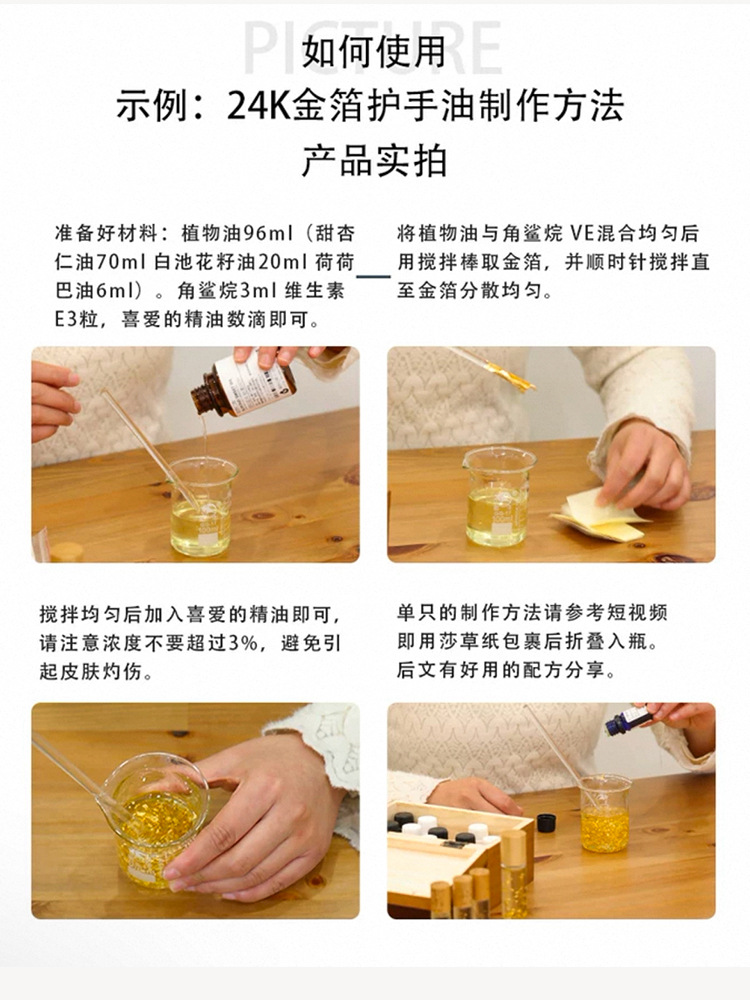 PICTURE
如何使用
示例：24K金箔护手油制作方法
产品实拍

准备好材料：植物油96ml（甜杏仁油70ml 白池花籽油20ml 荷荷巴油6ml）。角鲨烷3ml 维生素E3粒，喜爱的精油数滴即可。

将植物油与角鲨烷 VE混合均匀后用搅拌棒取金箔，并顺时针搅拌直至金箔分散均匀。

搅拌均匀后加入喜爱的精油即可，请注意浓度不要超过3%，避免引起皮肤灼伤。

单只的制作方法请参考短视频即用莎草纸包裹后折叠入瓶。后文有好用的配方分享。