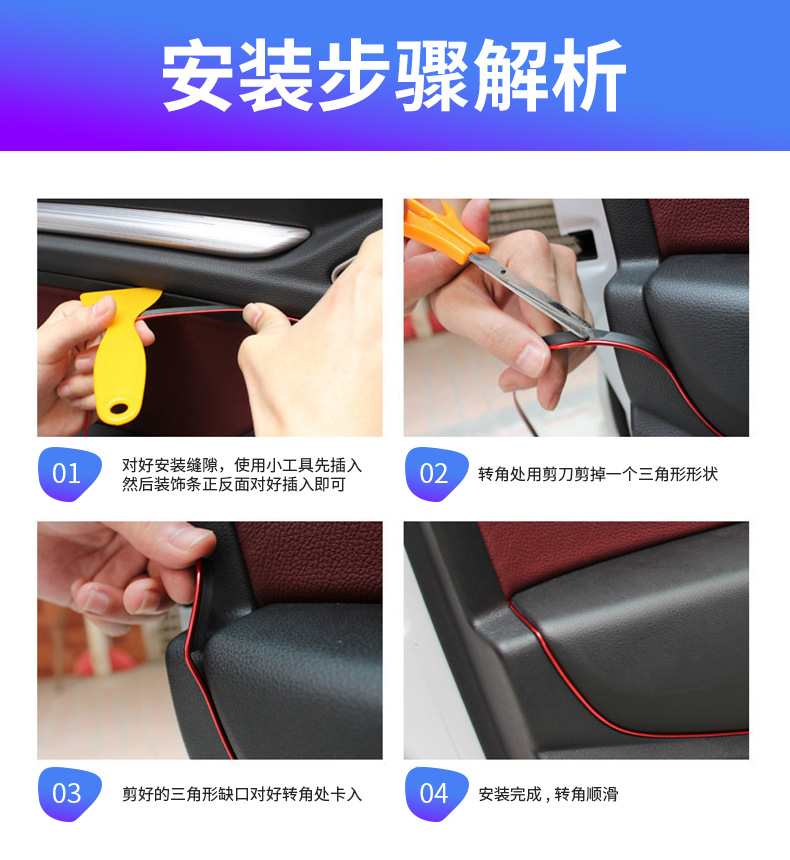 安装步骤解析

01 对好安装缝隙，使用小工具先插入然后装饰条正反面对好插入即可

02 转角处用剪刀剪掉一个三角形形状

03 剪好的三角形缺口对好转角处卡入

04 安装完成，转角顺滑