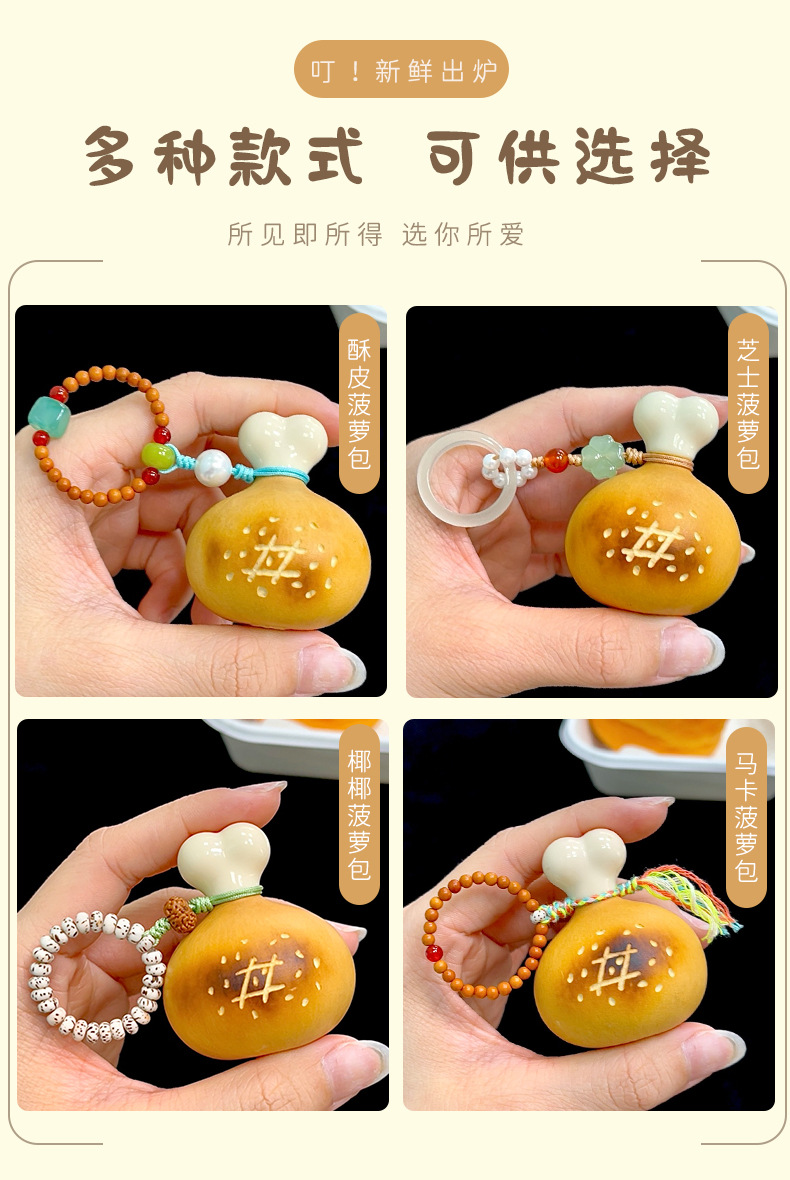 叮！新鲜出炉

多种款式 可供选择

所见即所得 选你所爱

酥皮菠萝包

芝士菠萝包

椰椰菠萝包

马卡菠萝包