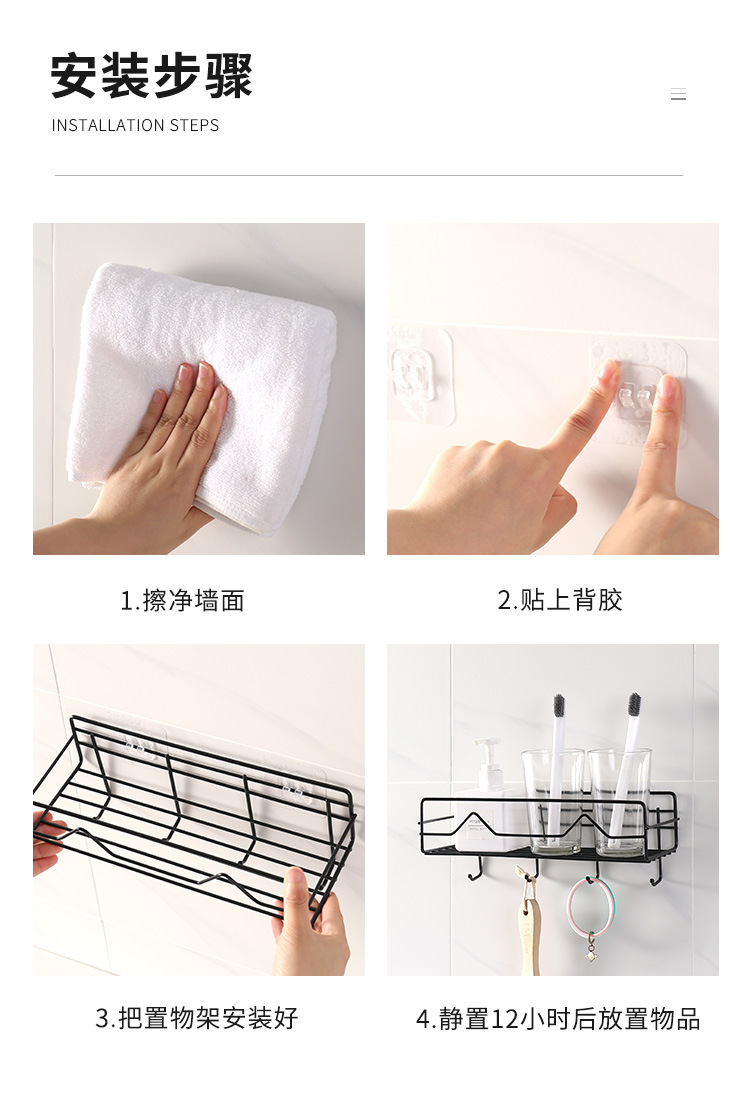 安装步骤

INSTALLATION STEPS

1.擦净墙面

2.贴上背胶

3.把置物架安装好

4.静置12小时后放置物品