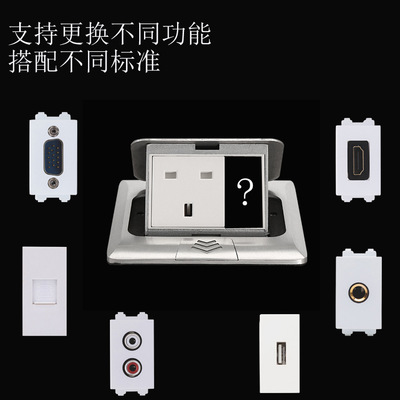 支持更换不同功能
搭配不同标准

?