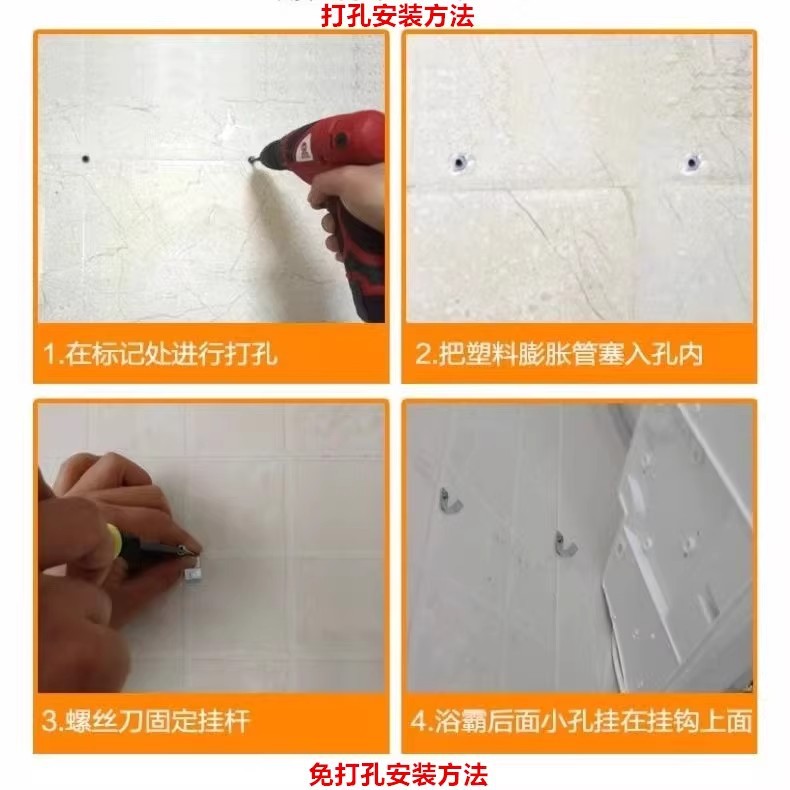 打孔安装方法

1.在标记处进行打孔

2.把塑料膨胀管塞入孔内

3.螺丝刀固定挂杆

4.浴霸后面小孔挂在挂钩上面

免打孔安装方法