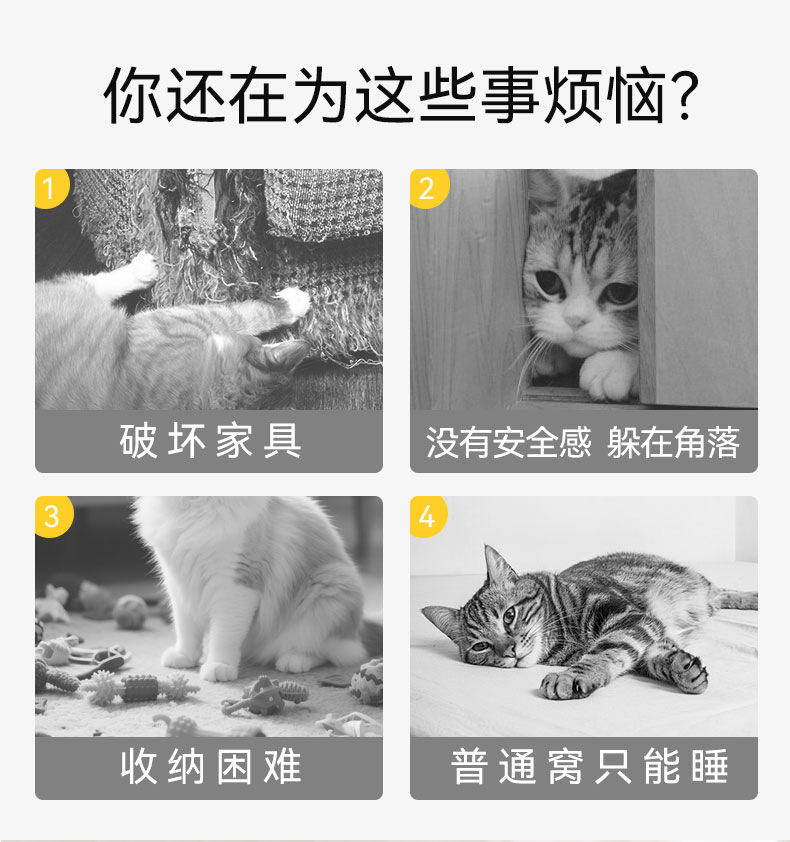 你还在为这些事烦恼?

1

破坏家具

2

没有安全感 躲在角落

3

收纳困难

4

普通窝只能睡