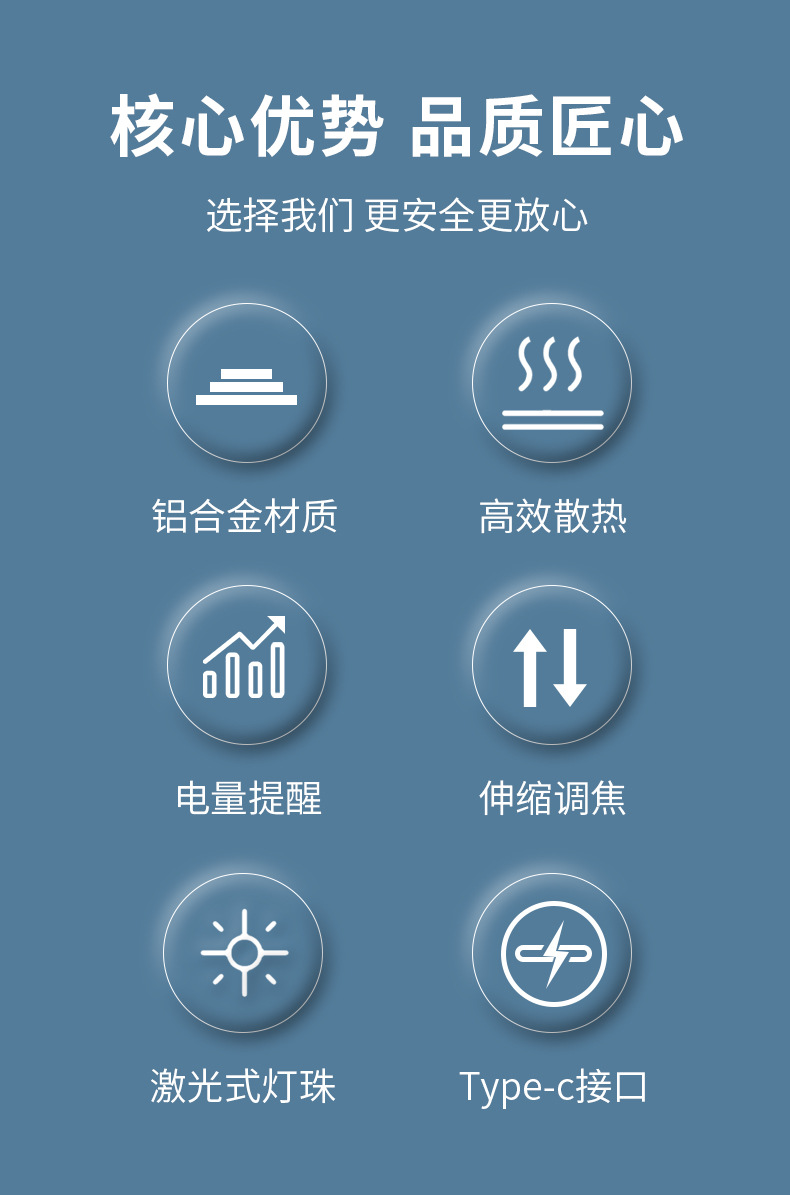 核心优势 品质匠心

选择我们 更安全更放心

铝合金材质

高效散热

电量提醒

伸缩调焦

激光式灯珠

Type-c接口