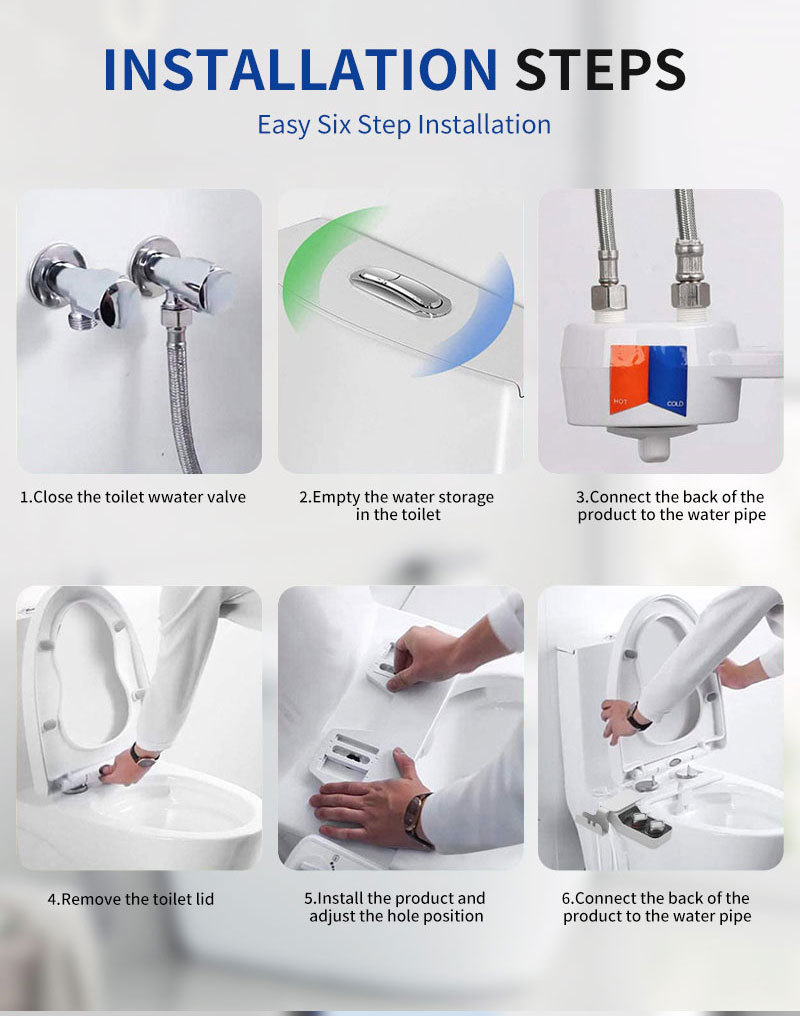 INSTALLATION STEPS

Easy Six Step Installation

HOT COLD

1.Close the toilet wwater valve

2.Empty the water storage in the toilet

3.Connect the back of the product to the water pipe

4.Remove the toilet lid

5.Install the product and adjust the hole position

6.Connect the back of the product to the water pipe