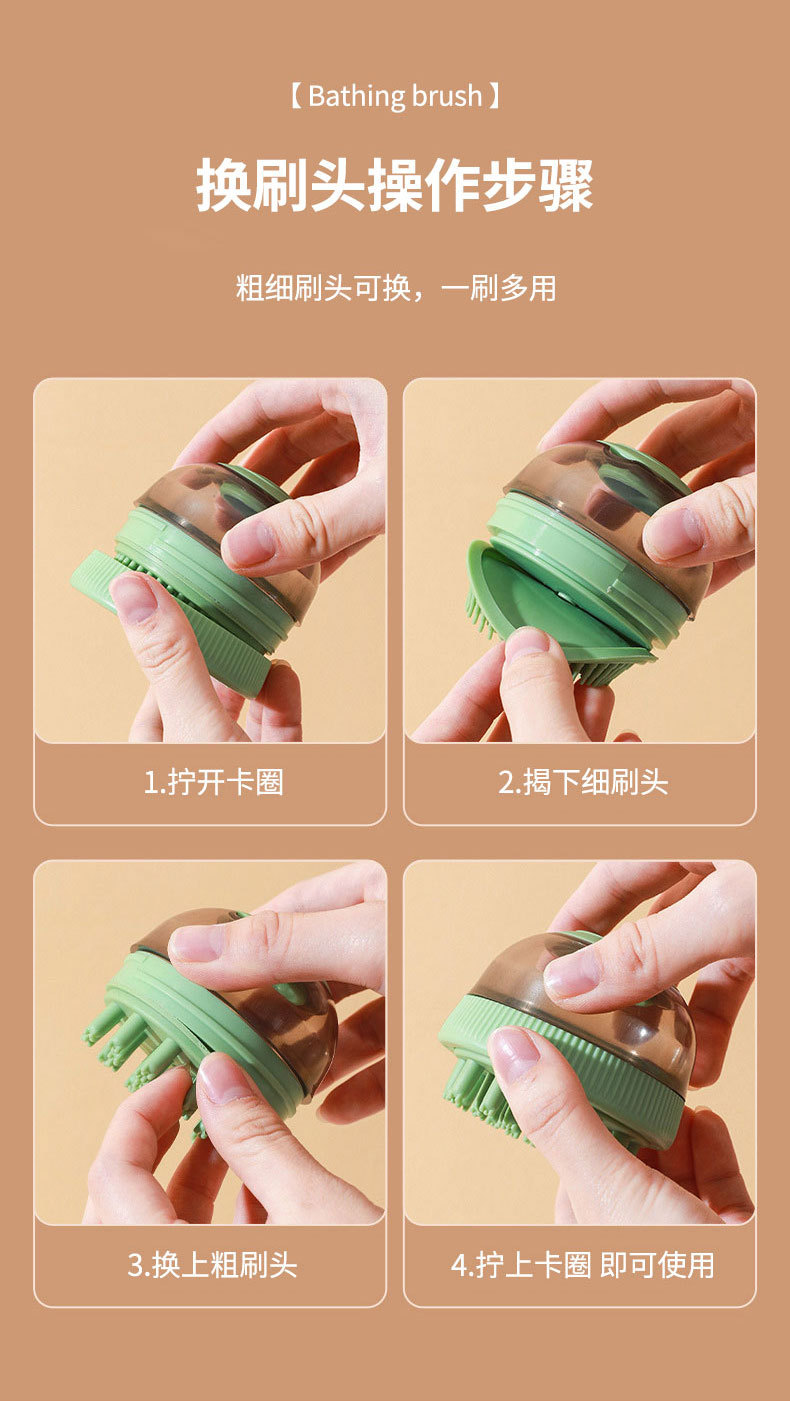 【 Bathing brush 】

换刷头操作步骤

粗细刷头可换，一刷多用

1.拧开卡圈

2.揭下细刷头

3.换上粗刷头

4.拧上卡圈 即可使用