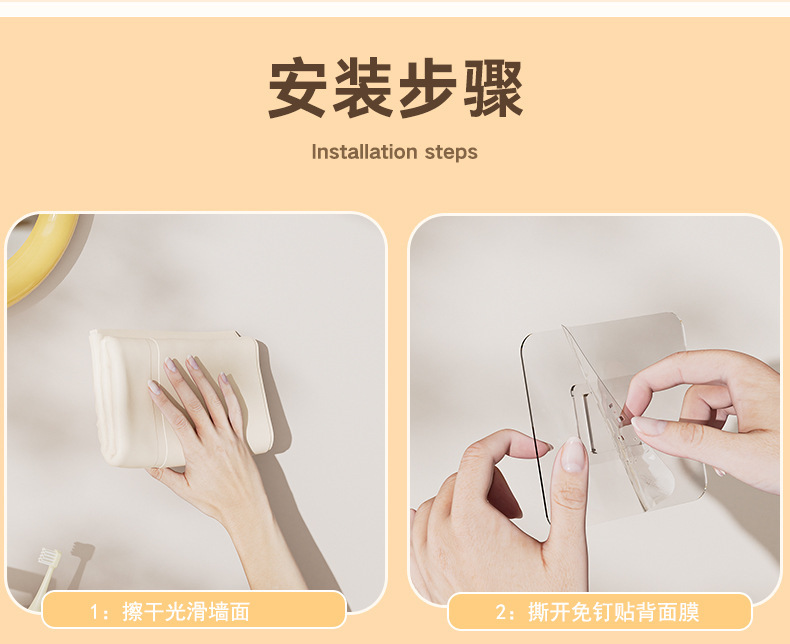 安装步骤

Installation steps

1：擦干光滑墙面

2：撕开免钉贴背面膜