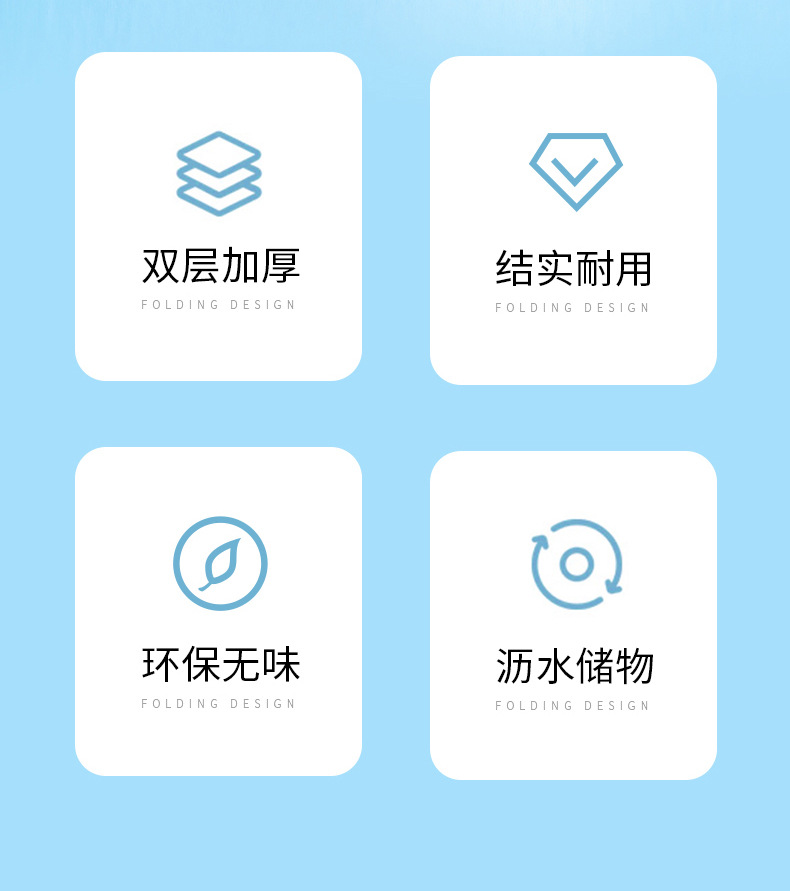 双层加厚
FOLDING DESIGN

结实耐用
FOLDING DESIGN

环保无味
FOLDING DESIGN

沥水储物
FOLDING DESIGN