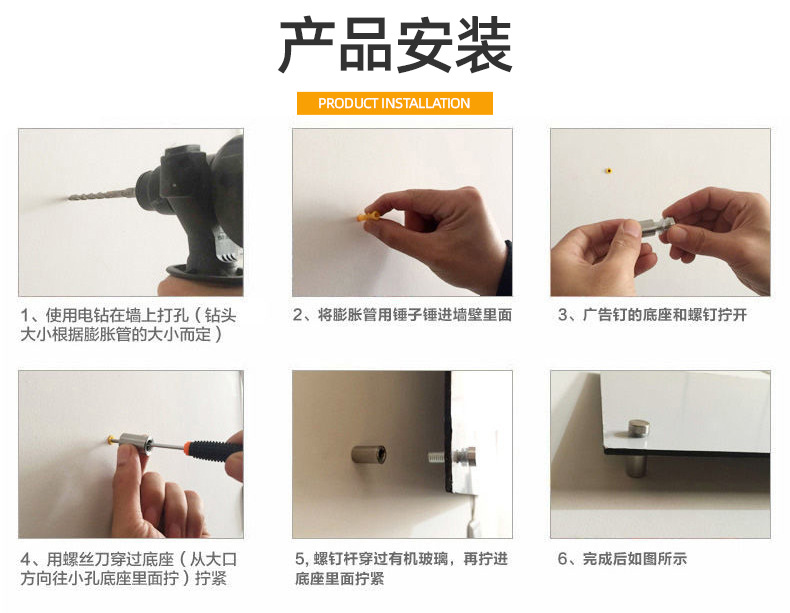 产品安装

PRODUCT INSTALLATION

1、使用电钻在墙上打孔（钻头大小根据膨胀管的大小而定）

2、将膨胀管用锤子锤进墙壁里面

3、广告钉的底座和螺钉拧开

4、用螺丝刀穿过底座（从大口方向往小孔底座里面拧）拧紧

5, 螺钉杆穿过有机玻璃，再拧进底座里面拧紧

6、完成后如图所示